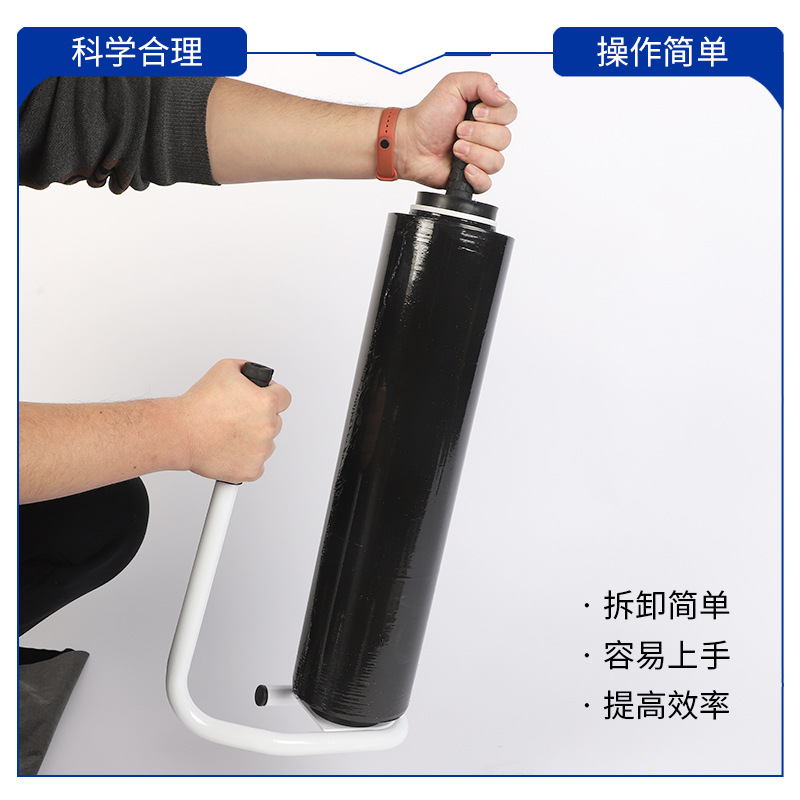 科学合理

操作简单

· 拆卸简单
· 容易上手
· 提高效率