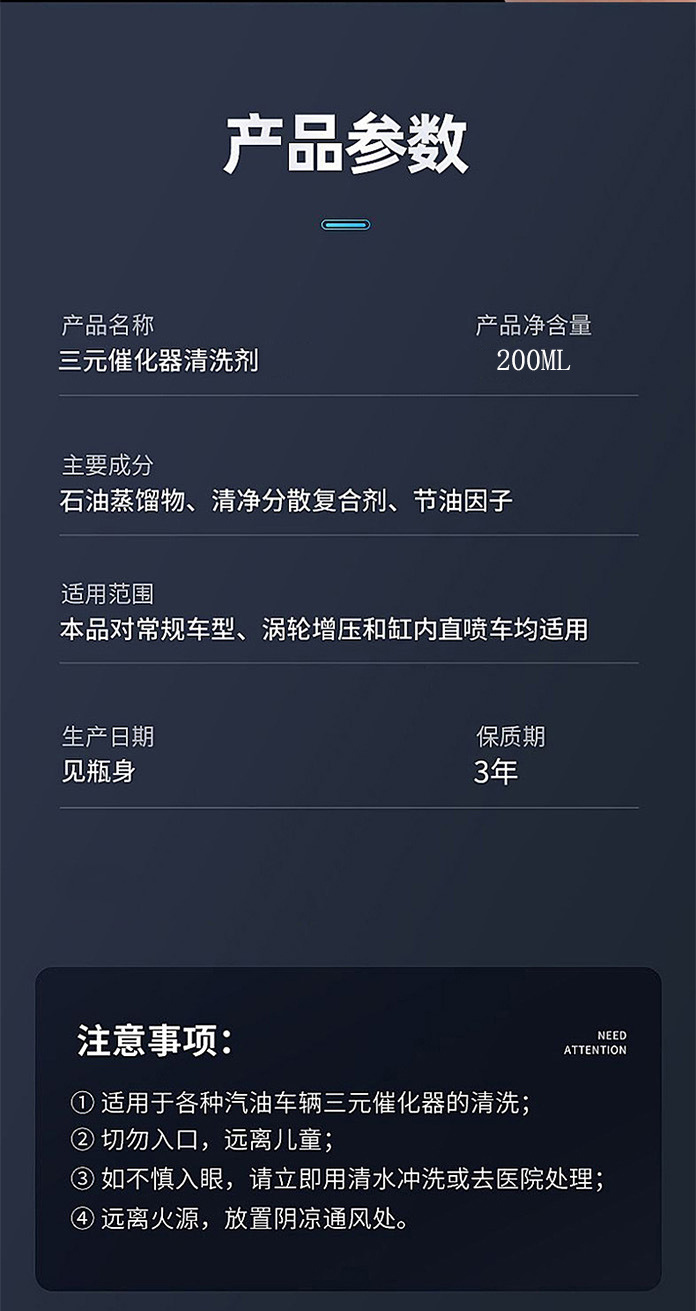 产品参数

产品名称
三元催化器清洗剂

产品净含量
200ML

主要成分
石油蒸馏物、清净分散复合剂、节油因子

适用范围
本品对常规车型、涡轮增压和缸内直喷车均适用

生产日期
见瓶身

保质期
3年

注意事项：

NEED ATTENTION

① 适用于各种汽油车辆三元催化器的清洗；
② 切勿入口，远离儿童；
③ 如不慎入眼，请立即用清水冲洗或去医院处理；
④ 远离火源，放置阴凉通风处。