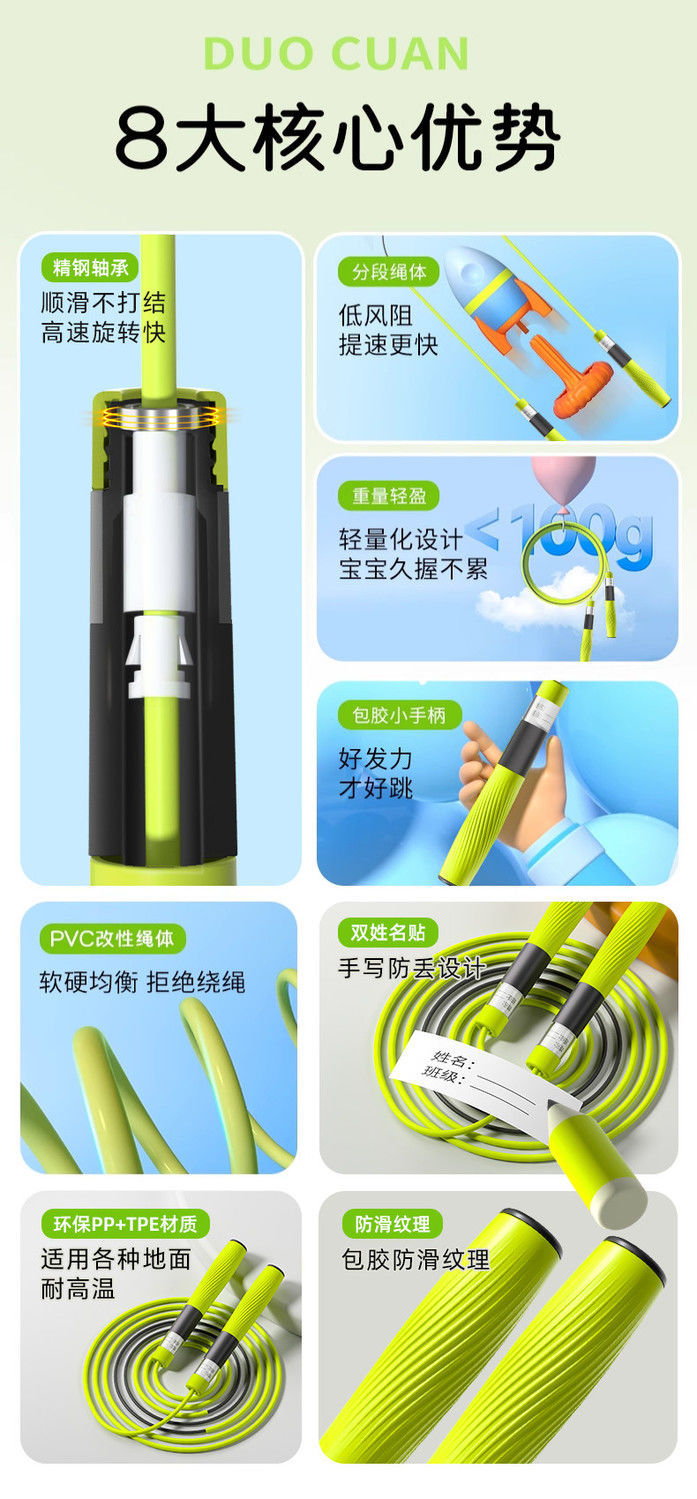 DUO CUAN

8大核心优势

精钢轴承

顺滑不打结
高速旋转快

分段绳体

低风阻
提速更快

重量轻盈

轻量化设计
宝宝久握不累

<100g

包胶小手柄

好发力
才好跳

PVC改性绳体

软硬均衡 拒绝绕绳

双姓名贴

手写防丢设计

姓名：
班级：

环保PP+TPE材质

适用各种地面
耐高温

防滑纹理

包胶防滑纹理