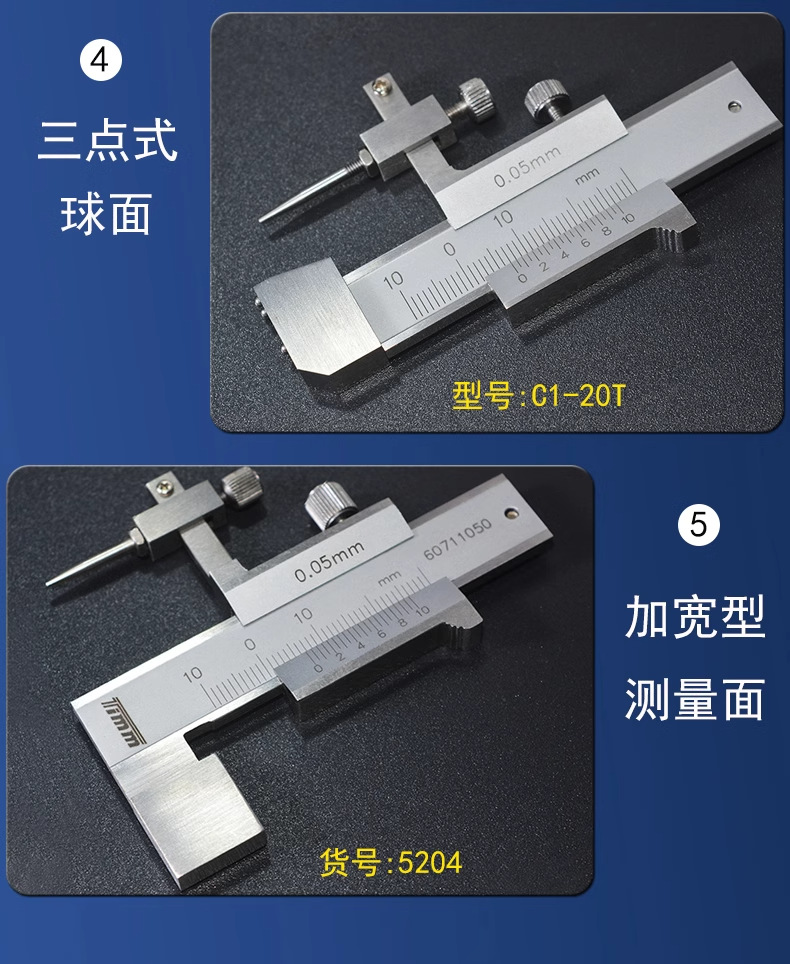 4

三点式
球面

0.05mm
mm
10 0 10
0 2 4 6 8 10

型号:C1-20T

0.05mm
60711050
mm
10 0 10
0 2 4 6 8 10

货号:5204

5

加宽型
测量面