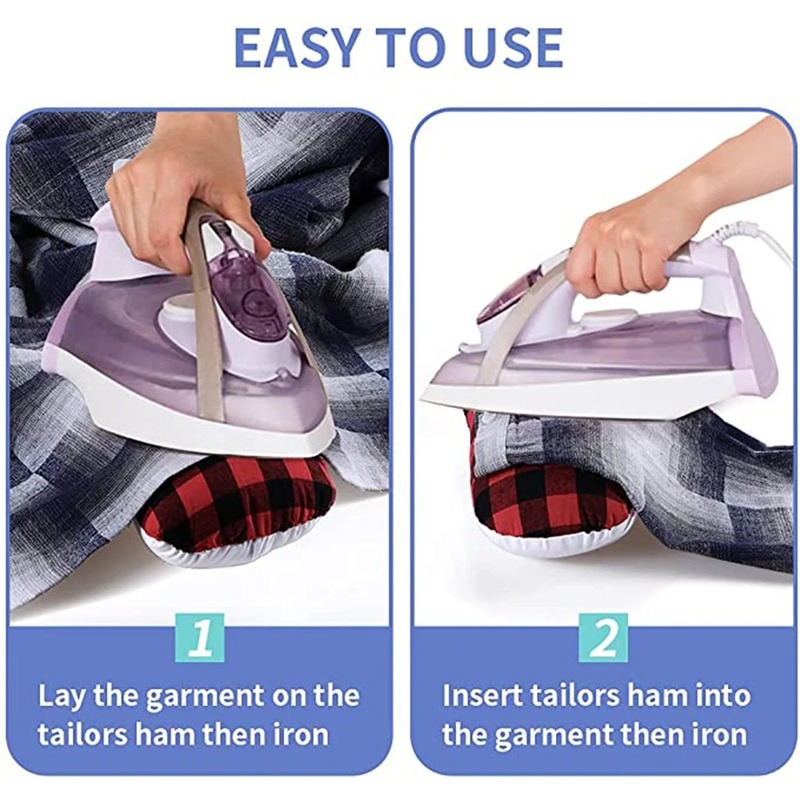 EASY TO USE

1

Lay the garment on the tailors ham then iron

2

Insert tailors ham into the garment then iron