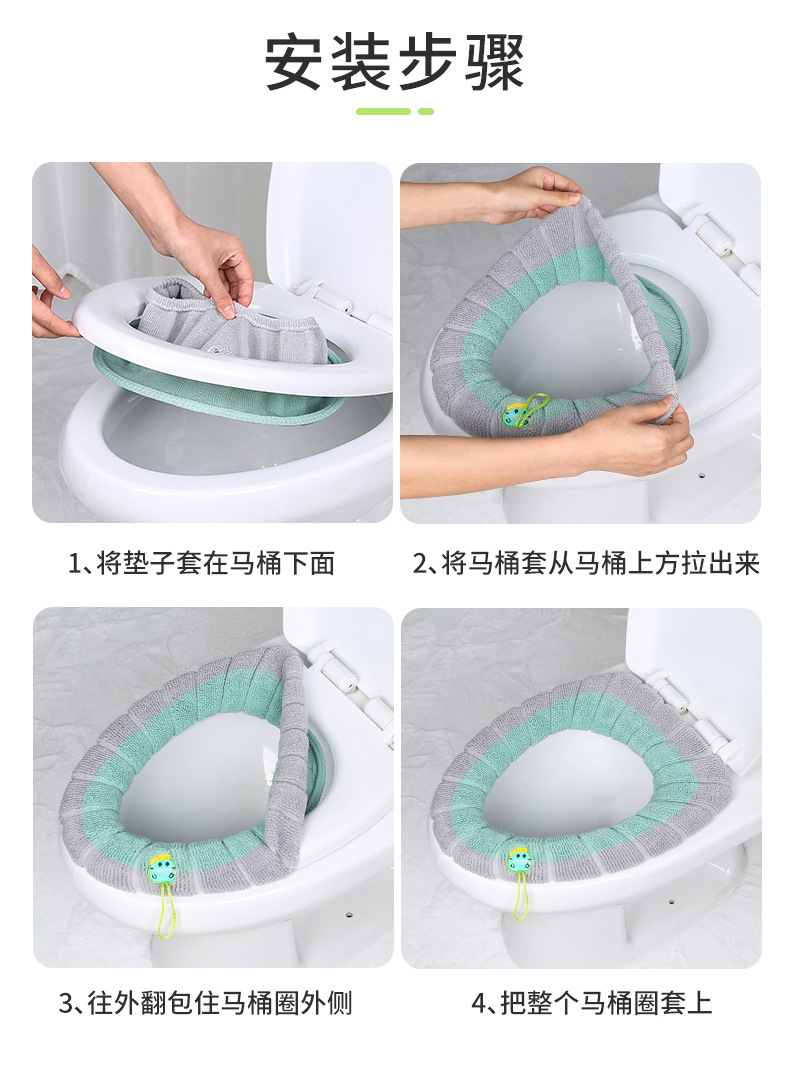 安装步骤

1、将垫子套在马桶下面

2、将马桶套从马桶上方拉出来

3、往外翻包住马桶圈外侧

4、把整个马桶圈套上