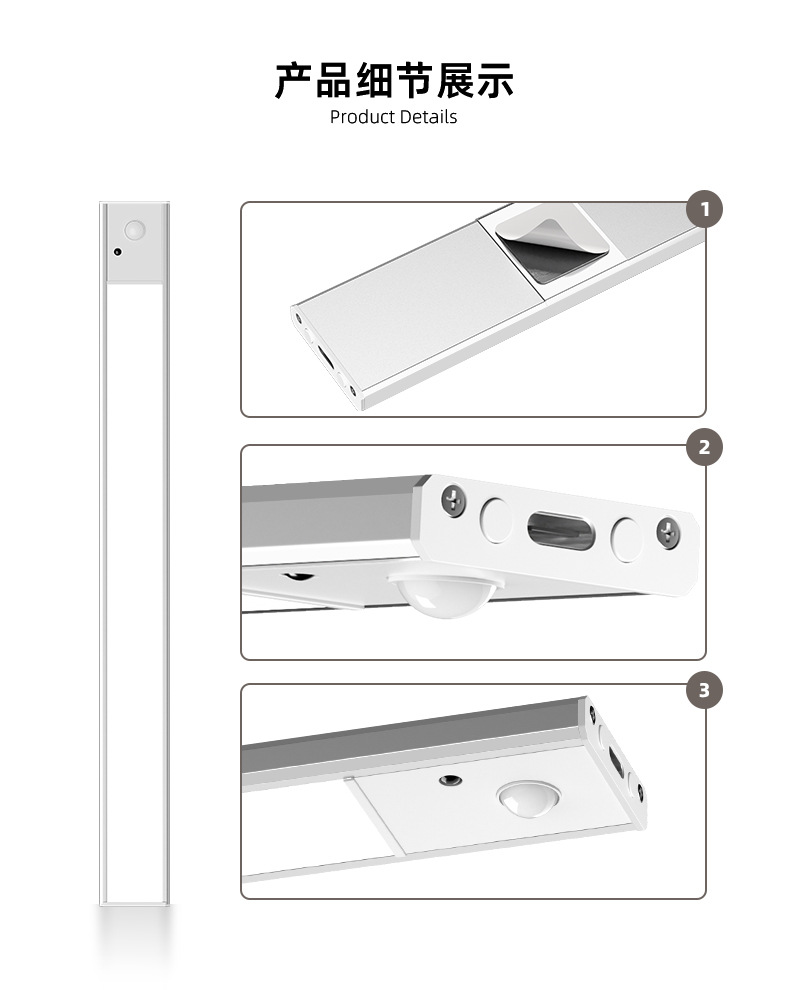 产品细节展示
Product Details

1

2

3