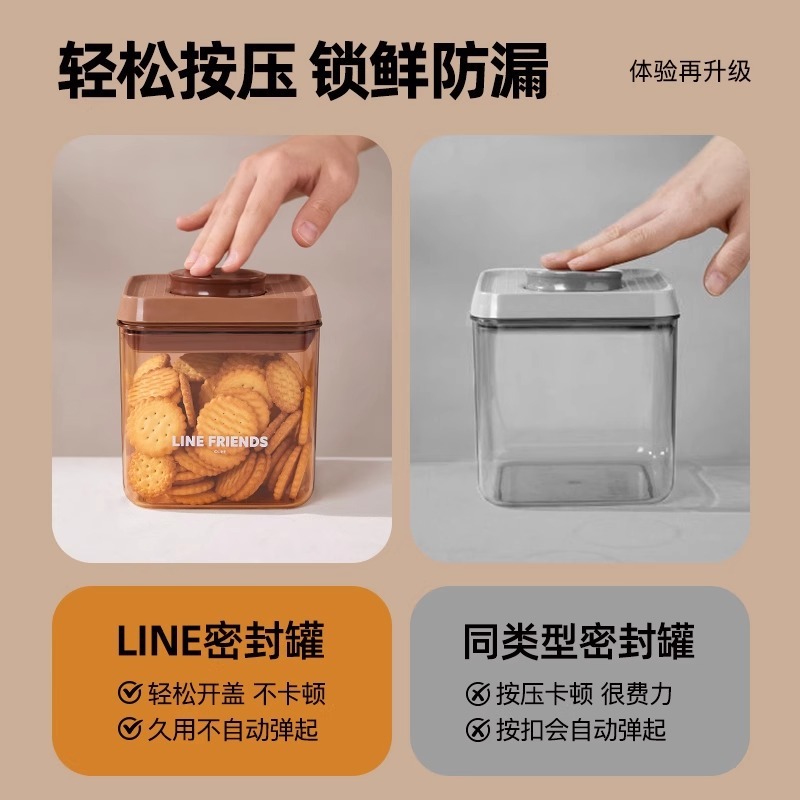 轻松按压 锁鲜防漏

体验再升级

LINE FRIENDS

LINE密封罐

轻松开盖 不卡顿

久用不自动弹起

同类型密封罐

按压卡顿 很费力

按扣会自动弹起