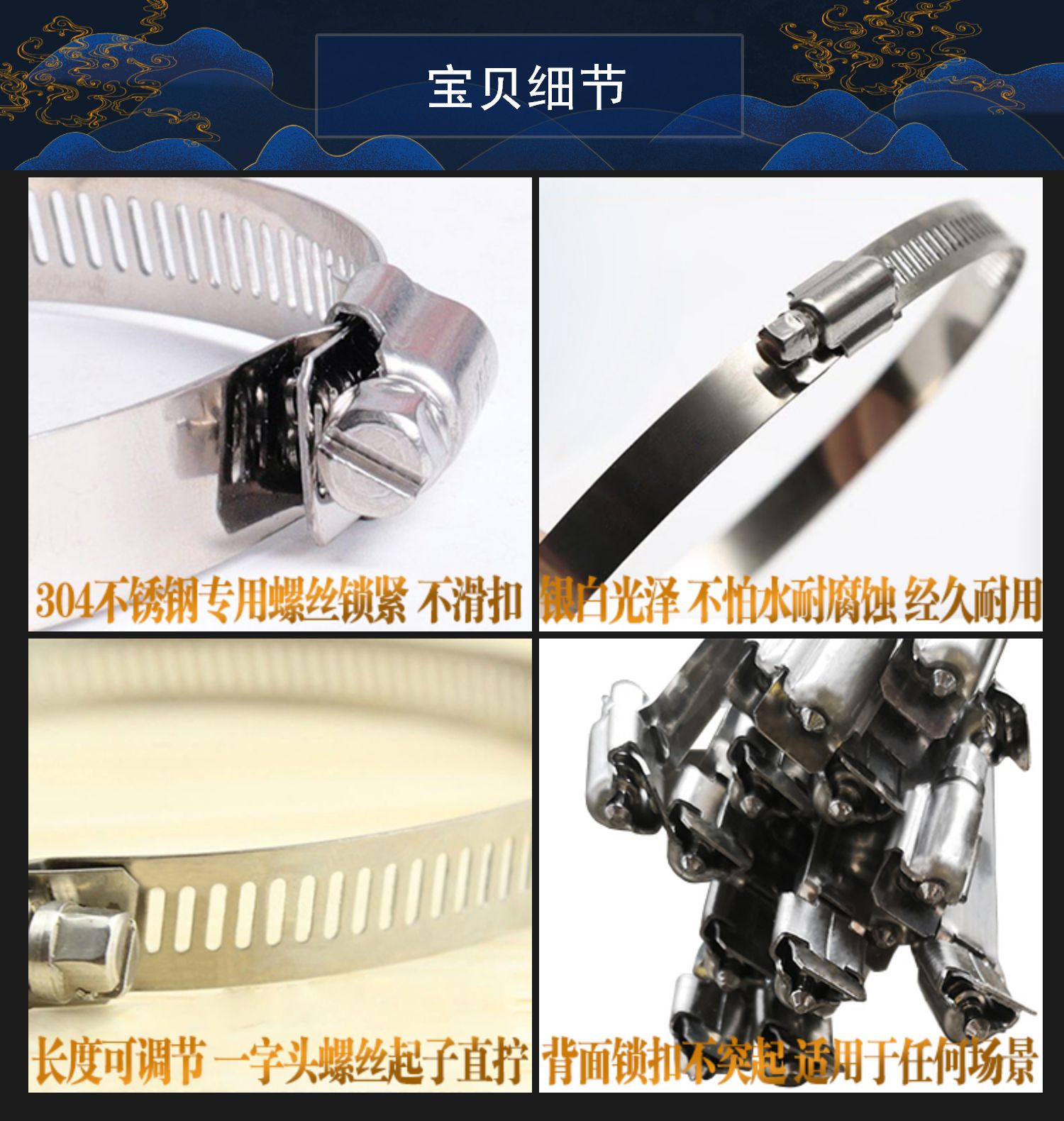 宝贝细节

304不锈钢专用螺丝锁紧 不滑扣

银白光泽 不怕水耐腐蚀 经久耐用

长度可调节 一字头螺丝起子直拧

背面锁扣不突起 适用于任何场景