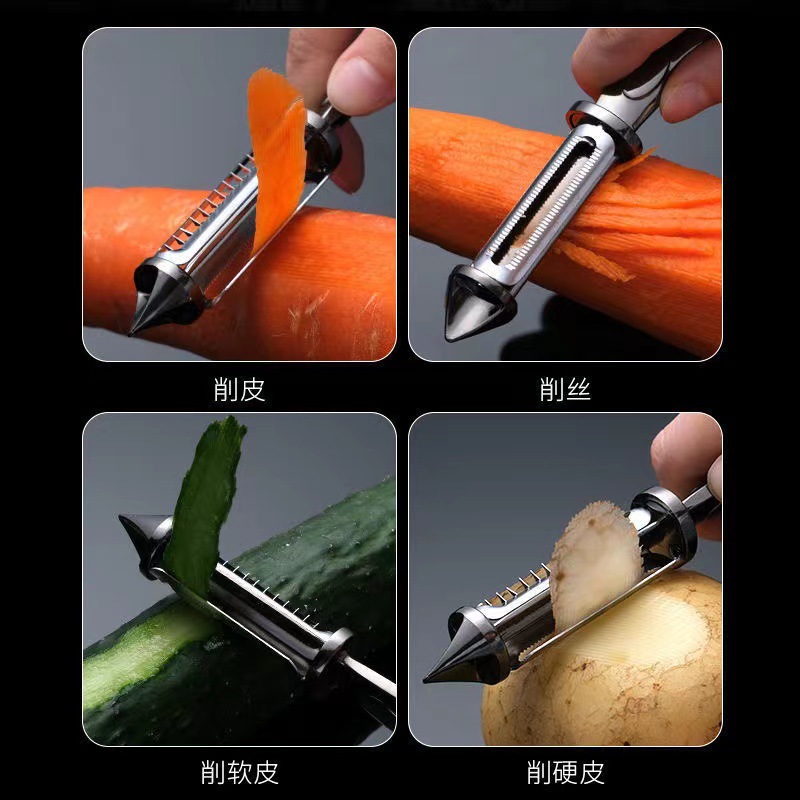 削皮

削丝

削软皮

削硬皮