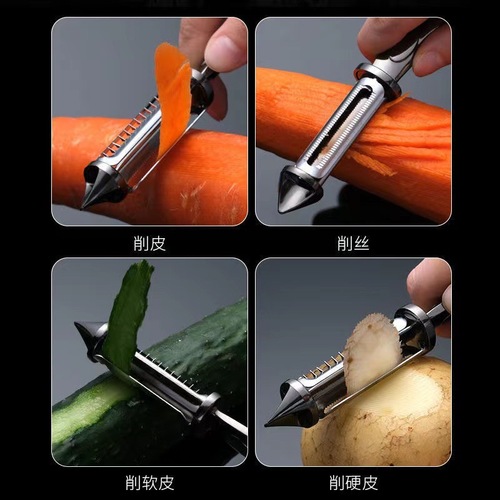 削皮

削丝

削软皮

削硬皮