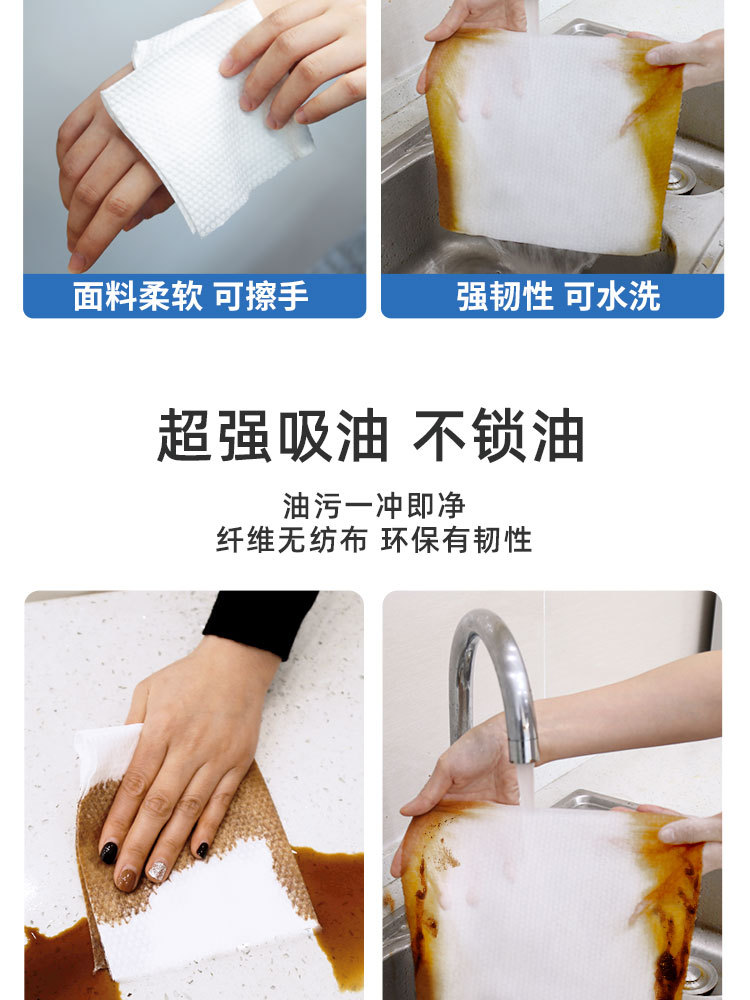 面料柔软 可擦手

强韧性 可水洗

超强吸油 不锁油

油污一冲即净
纤维无纺布 环保有韧性