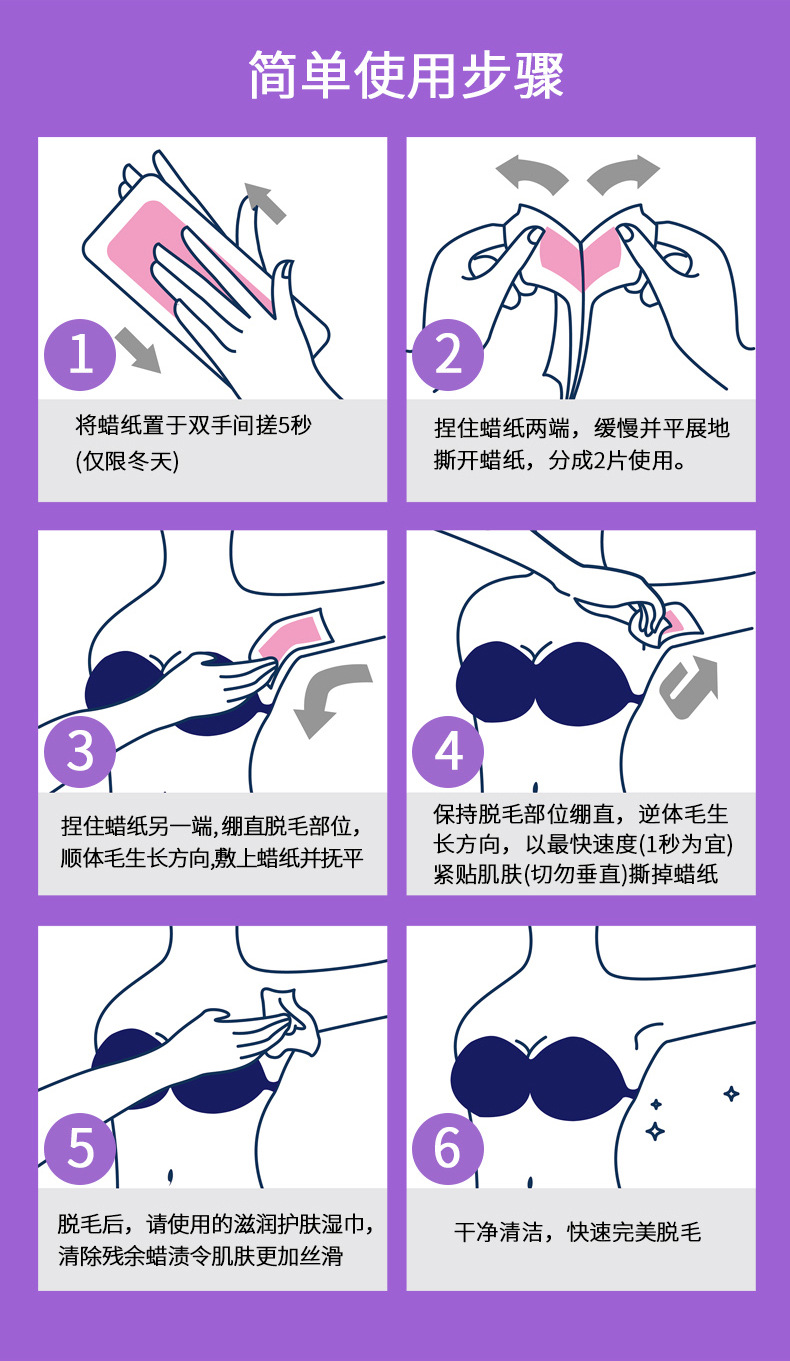 简单使用步骤

1

将蜡纸置于双手间搓5秒
(仅限冬天)

2

捏住蜡纸两端，缓慢并平展地撕开蜡纸，分成2片使用。

3

捏住蜡纸另一端,绷直脱毛部位，顺体毛生长方向,敷上蜡纸并抚平

4

保持脱毛部位绷直，逆体毛生长方向，以最快速度(1秒为宜)紧贴肌肤(切勿垂直)撕掉蜡纸

5

脱毛后，请使用的滋润护肤湿巾，清除残余蜡渍令肌肤更加丝滑

6

干净清洁，快速完美脱毛