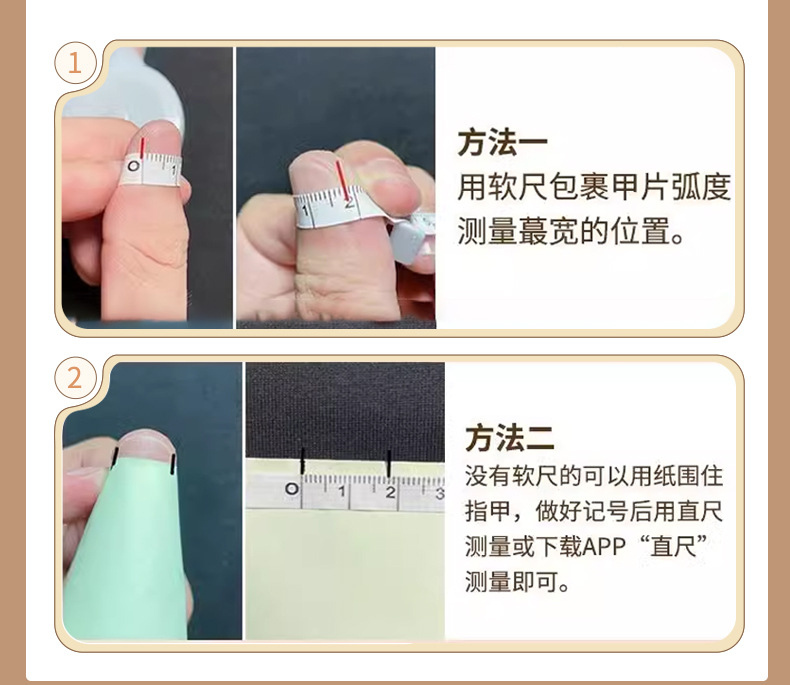 1

0 1

1 2

方法一
用软尺包裹甲片弧度测量蕞宽的位置。

2

0 1 2 3

方法二
没有软尺的可以用纸围住指甲，做好记号后用直尺测量或下载APP“直尺”测量即可。