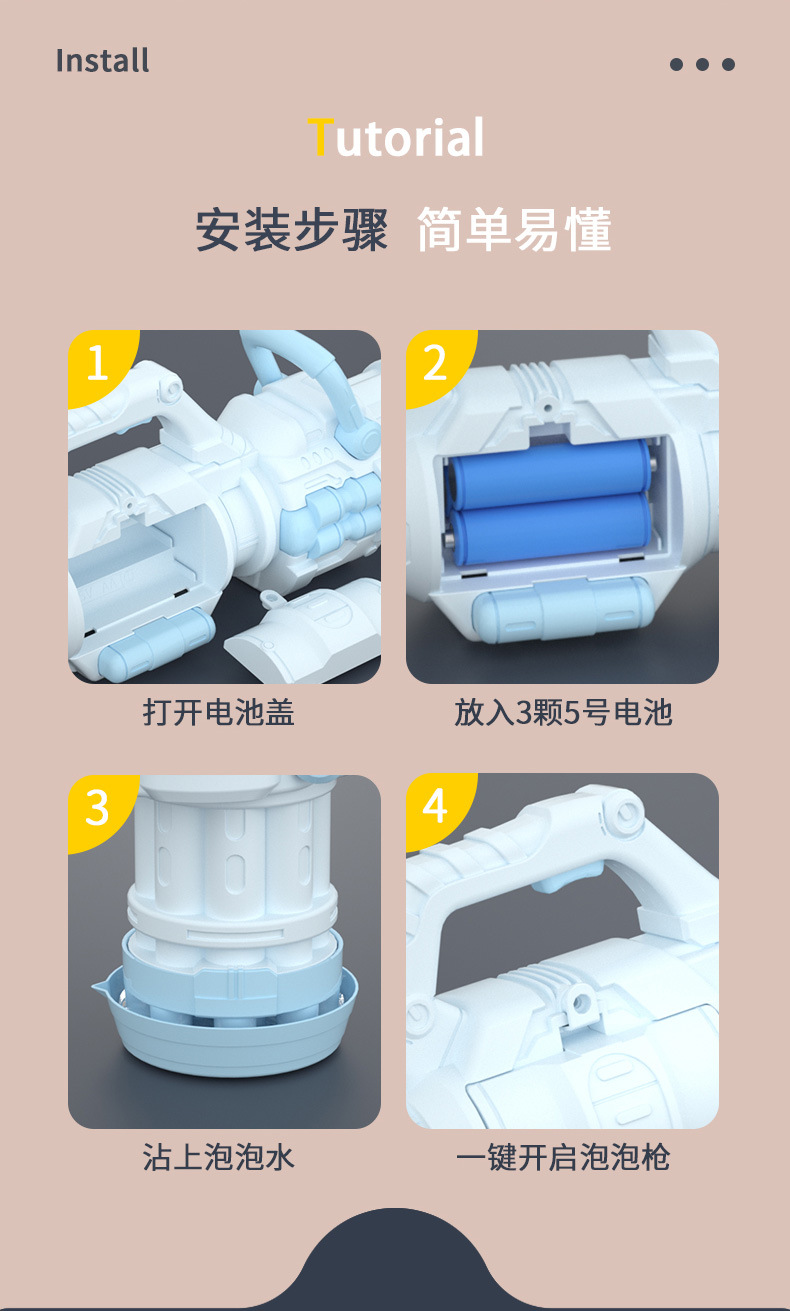 Install

Tutorial

安装步骤 简单易懂

1

打开电池盖

2

放入3颗5号电池

3

沾上泡泡水

4

一键开启泡泡枪