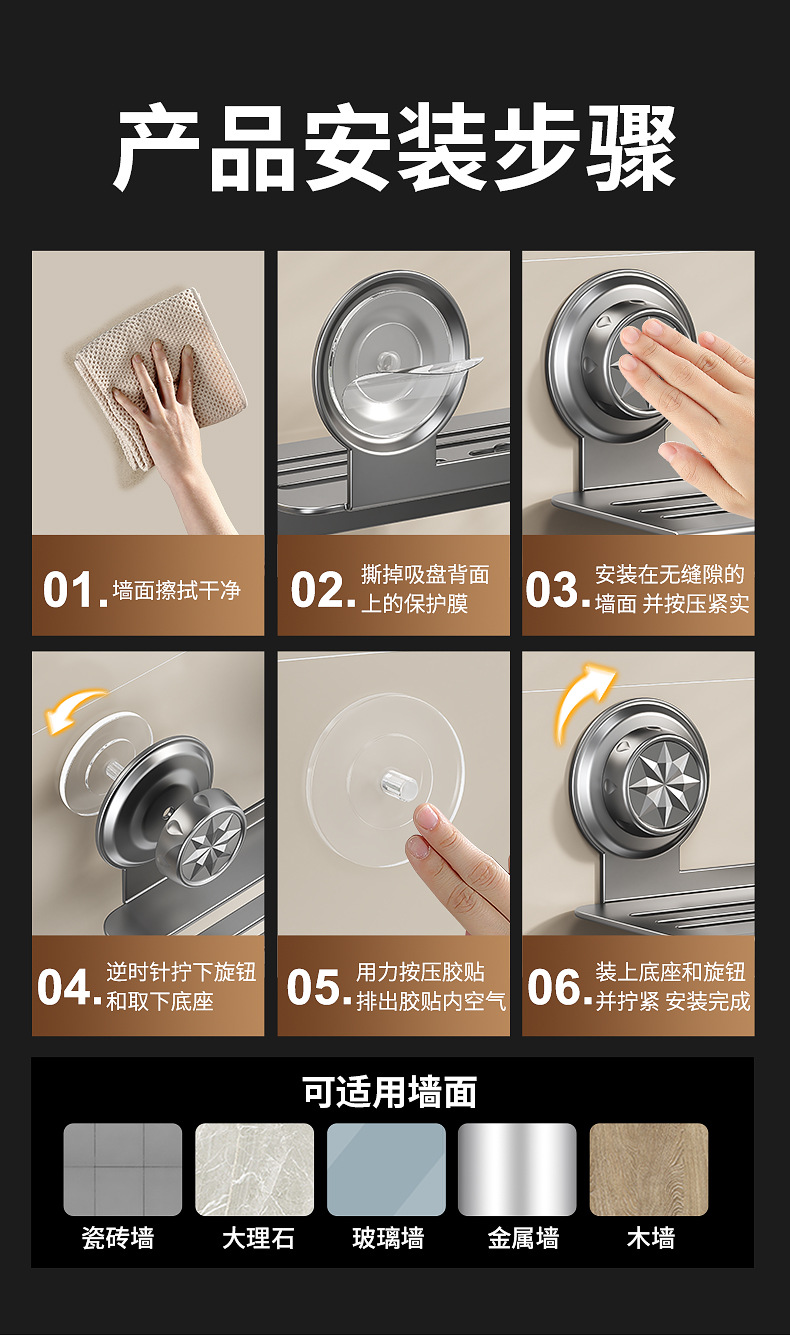 产品安装步骤

01. 墙面擦拭干净

02. 撕掉吸盘背面上的保护膜

03. 安装在无缝隙的墙面 并按压紧实

04. 逆时针拧下旋钮和取下底座

05. 用力按压胶贴排出胶贴内空气

06. 装上底座和旋钮并拧紧 安装完成

可适用墙面

瓷砖墙 大理石 玻璃墙 金属墙 木墙