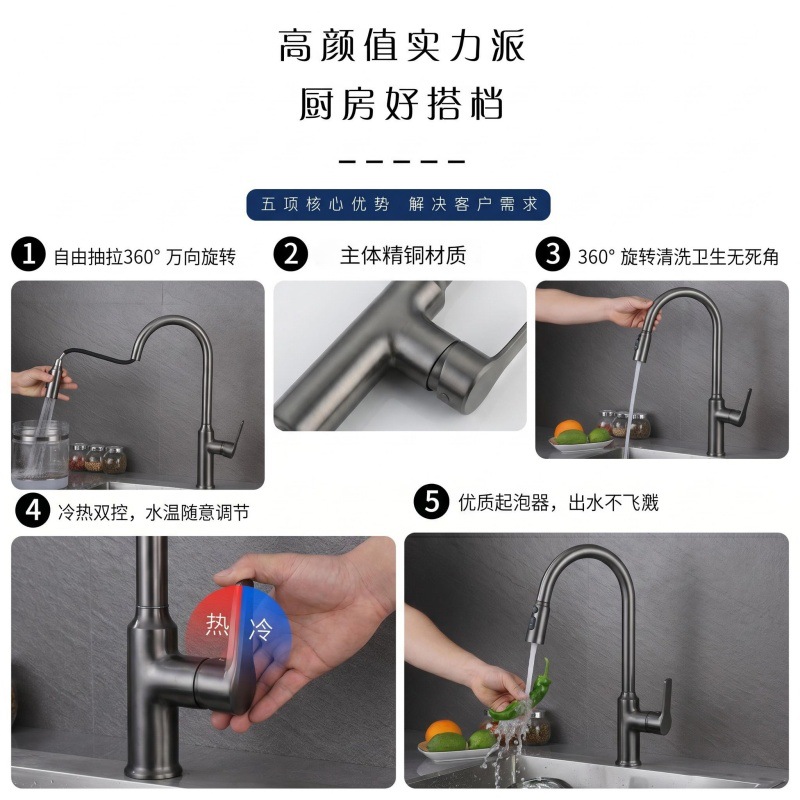 高颜值实力派
厨房好搭档

五项核心优势 解决客户需求

1 自由抽拉360° 万向旋转

2 主体精铜材质

3 360° 旋转清洗卫生无死角

4 冷热双控，水温随意调节

热 冷

5 优质起泡器，出水不飞溅