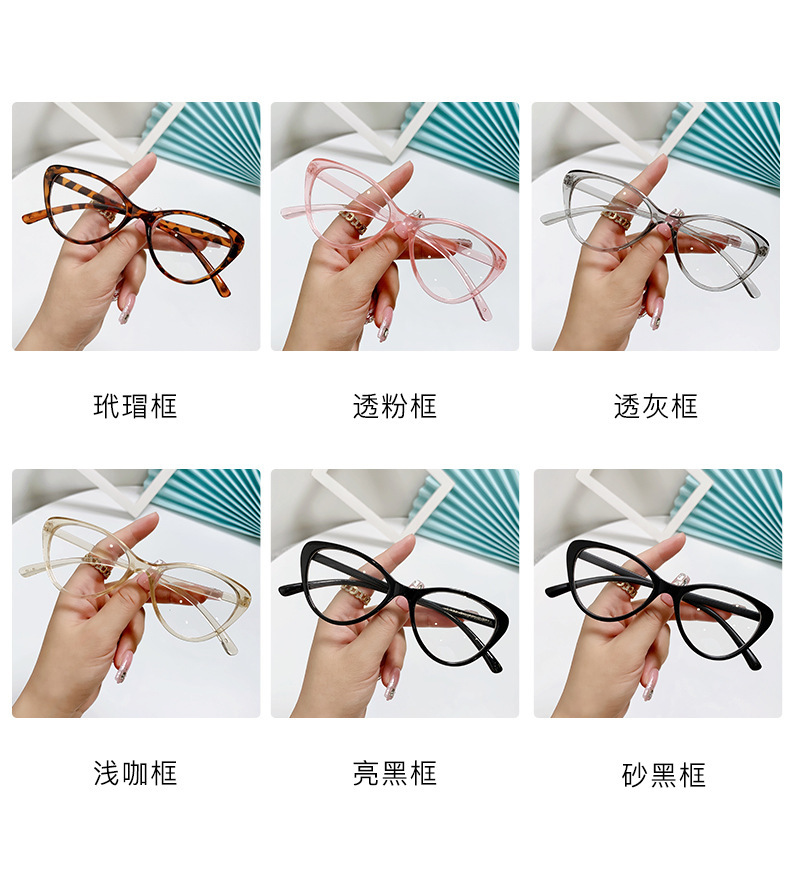 玳瑁框

透粉框

透灰框

浅咖框

亮黑框

砂黑框