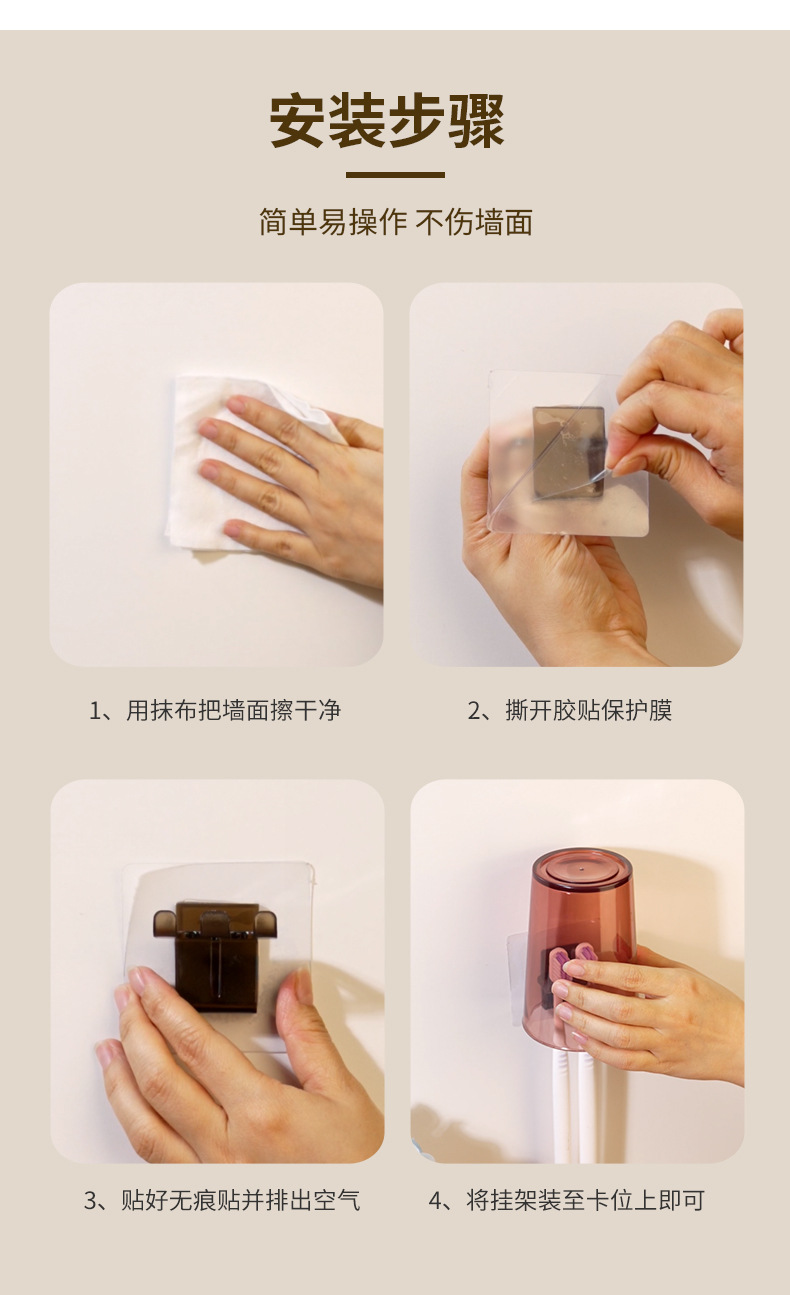 安装步骤

简单易操作 不伤墙面

1、用抹布把墙面擦干净

2、撕开胶贴保护膜

3、贴好无痕贴并排出空气

4、将挂架装至卡位上即可