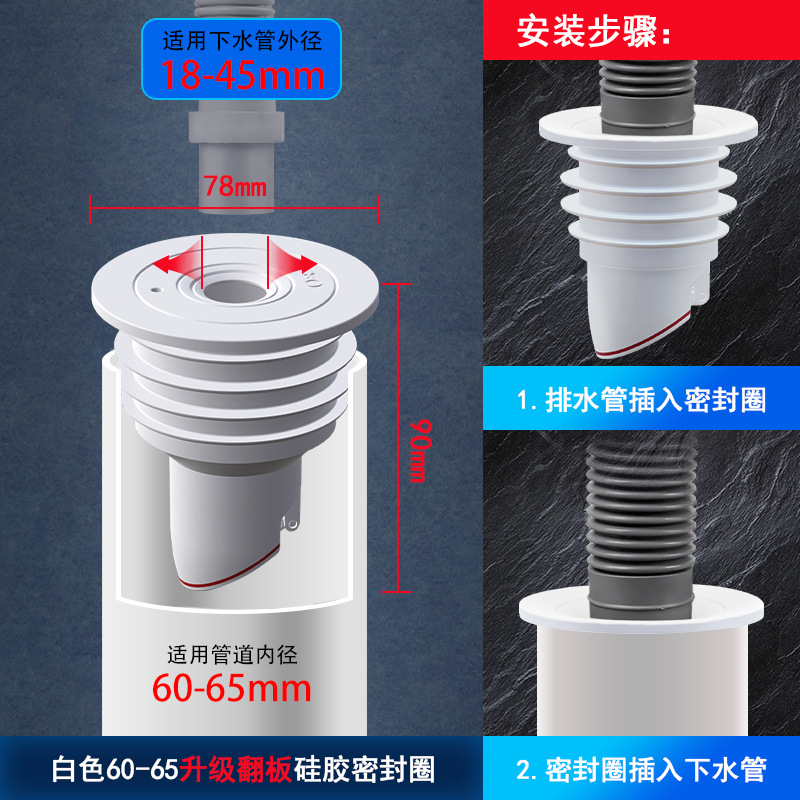 适用下水管外径
18-45mm

78mm

90mm

适用管道内径
60-65mm

白色60-65升级翻板硅胶密封圈

安装步骤:

1. 排水管插入密封圈

2. 密封圈插入下水管