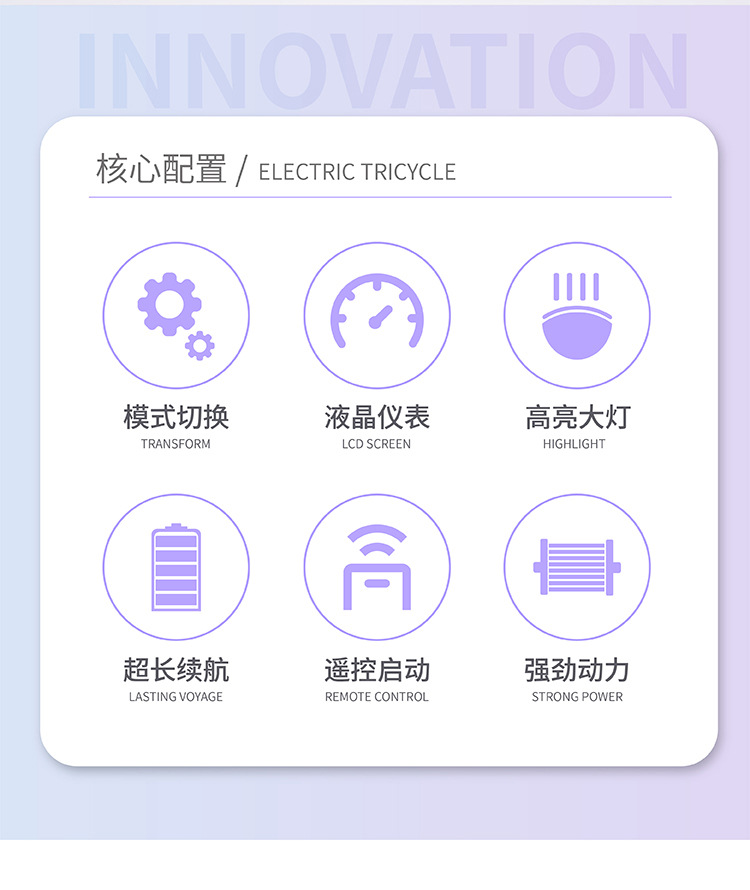 INNOVATION

核心配置 / ELECTRIC TRICYCLE

模式切换
TRANSFORM

液晶仪表
LCD SCREEN

高亮大灯
HIGHLIGHT

超长续航
LASTING VOYAGE

遥控启动
REMOTE CONTROL

强劲动力
STRONG POWER