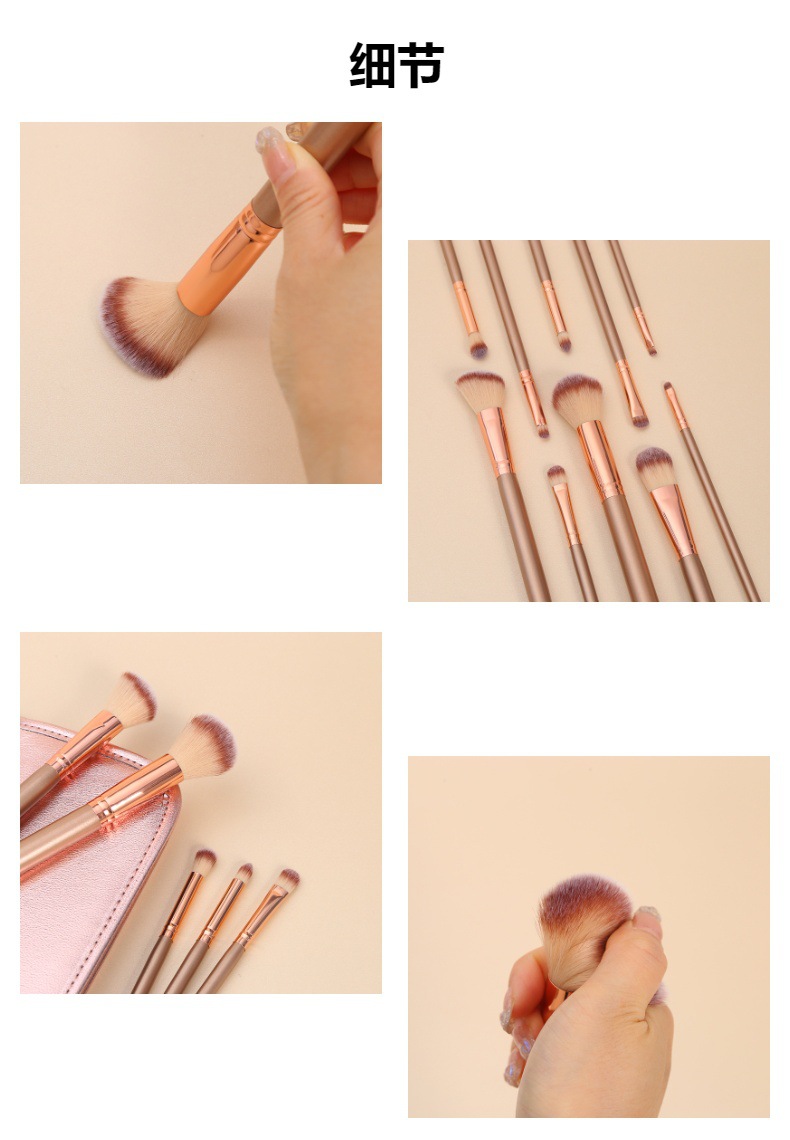 细节