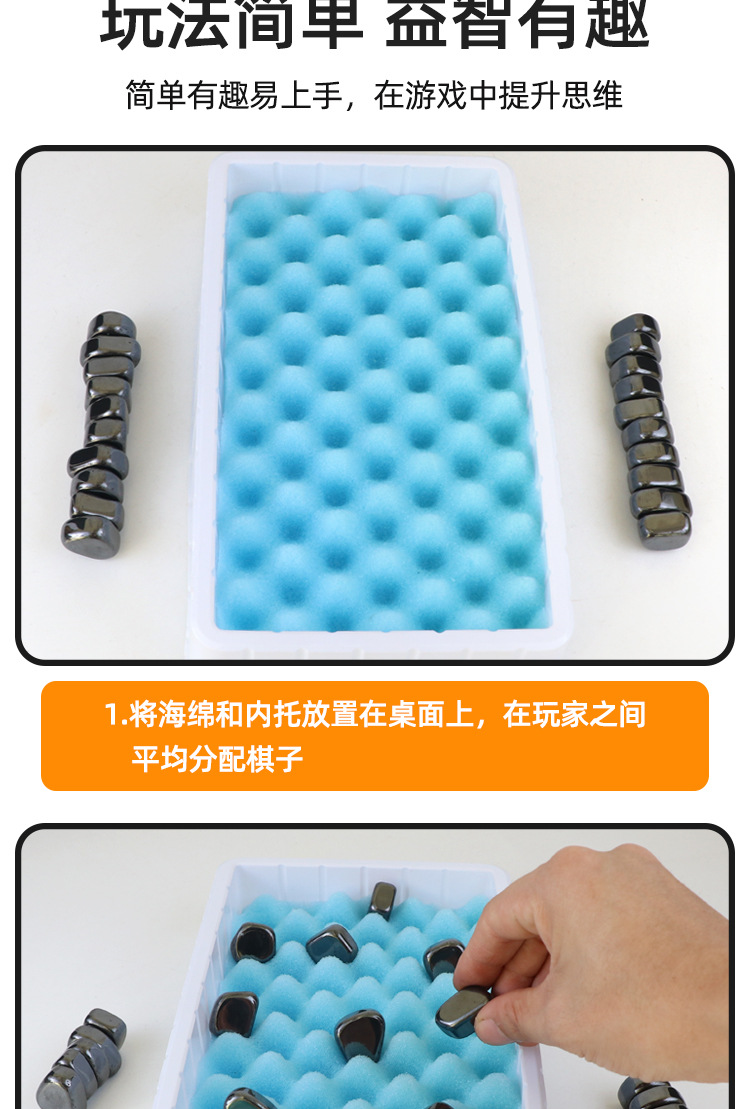 玩法简单 益智有趣

简单有趣易上手，在游戏中提升思维

1.将海绵和内托放置在桌面上，在玩家之间平均分配棋子