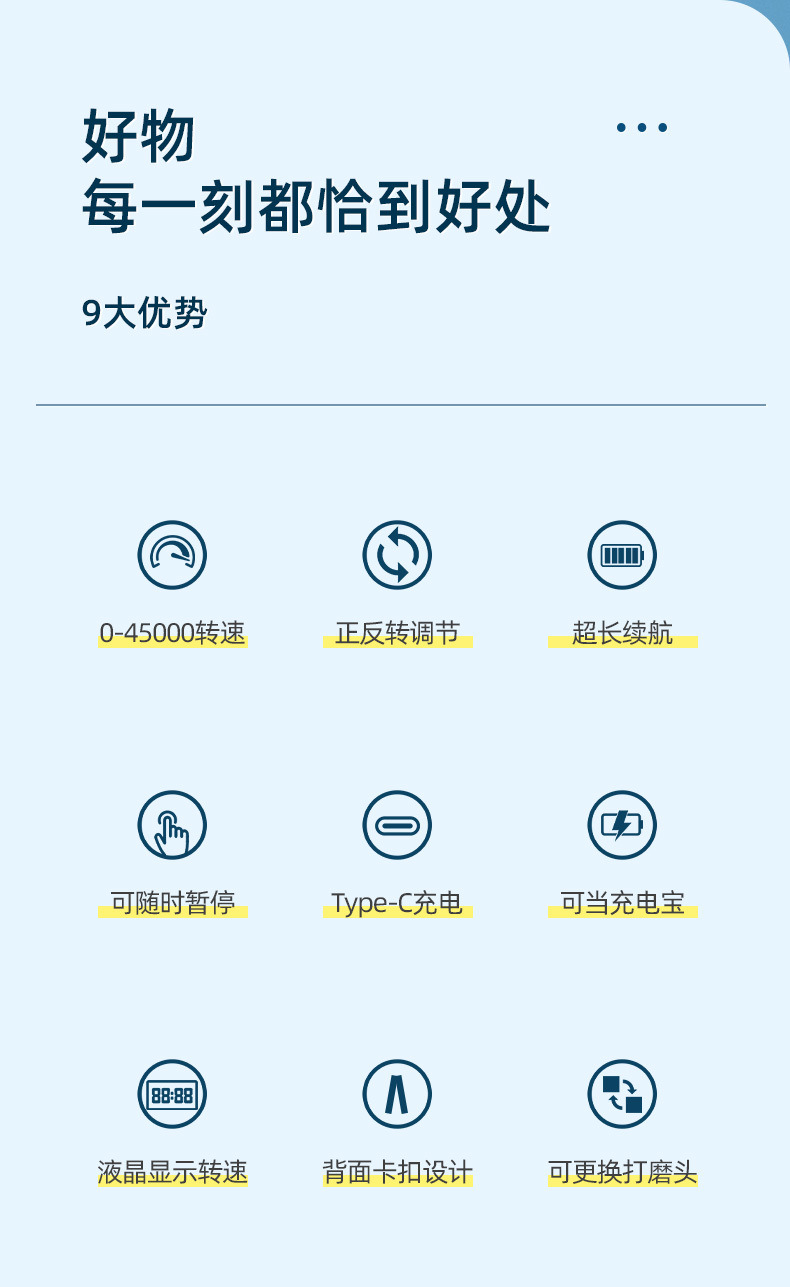 好物
每一刻都恰到好处

9大优势

0-45000转速

正反转调节

超长续航

可随时暂停

Type-C充电

可当充电宝

液晶显示转速

背面卡扣设计

可更换打磨头