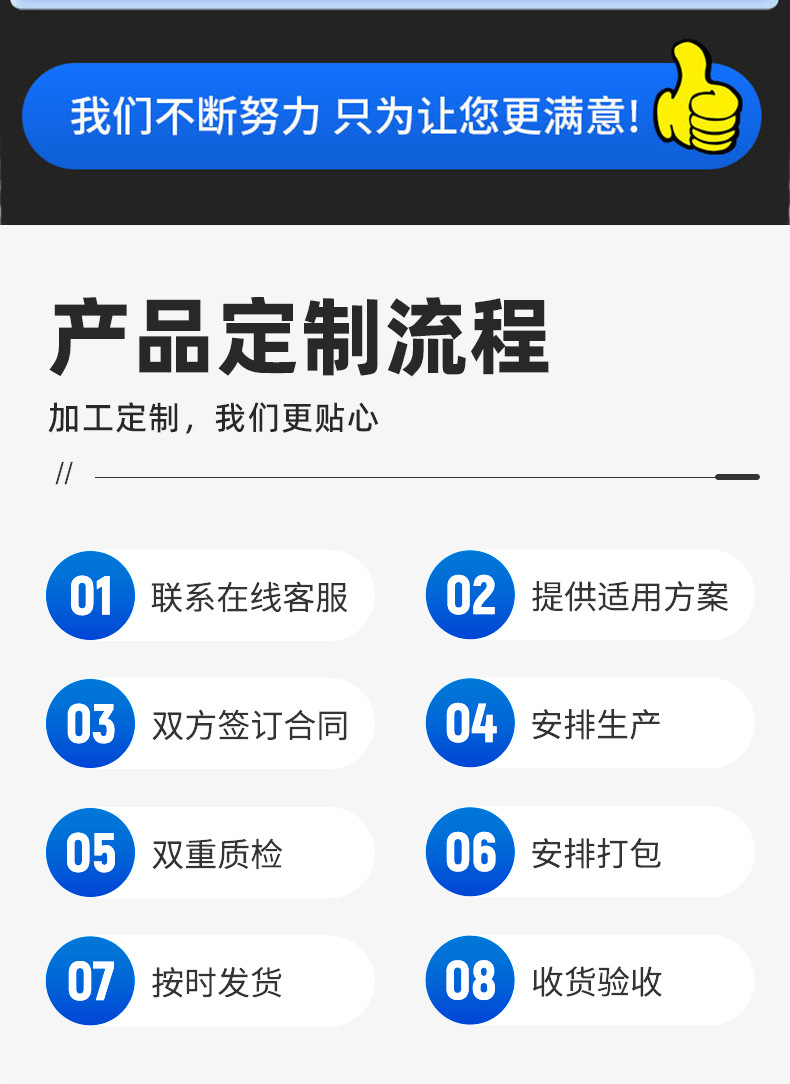 我们不断努力 只为让您更满意!

产品定制流程

加工定制，我们更贴心

//

01 联系在线客服

02 提供适用方案

03 双方签订合同

04 安排生产

05 双重质检

06 安排打包

07 按时发货

08 收货验收