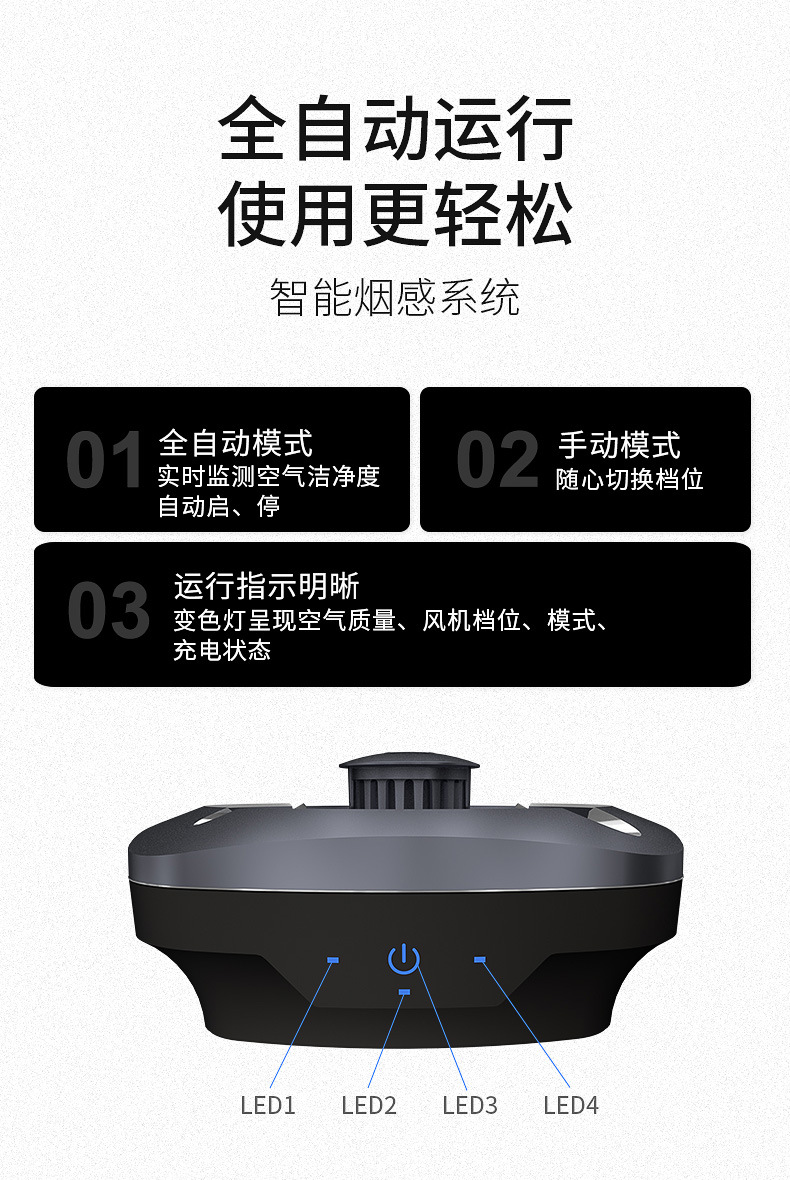 全自动运行
使用更轻松

智能烟感系统

01 全自动模式
实时监测空气洁净度
自动启、停

02 手动模式
随心切换档位

03 运行指示明晰
变色灯呈现空气质量、风机档位、模式、充电状态

LED1 LED2 LED3 LED4