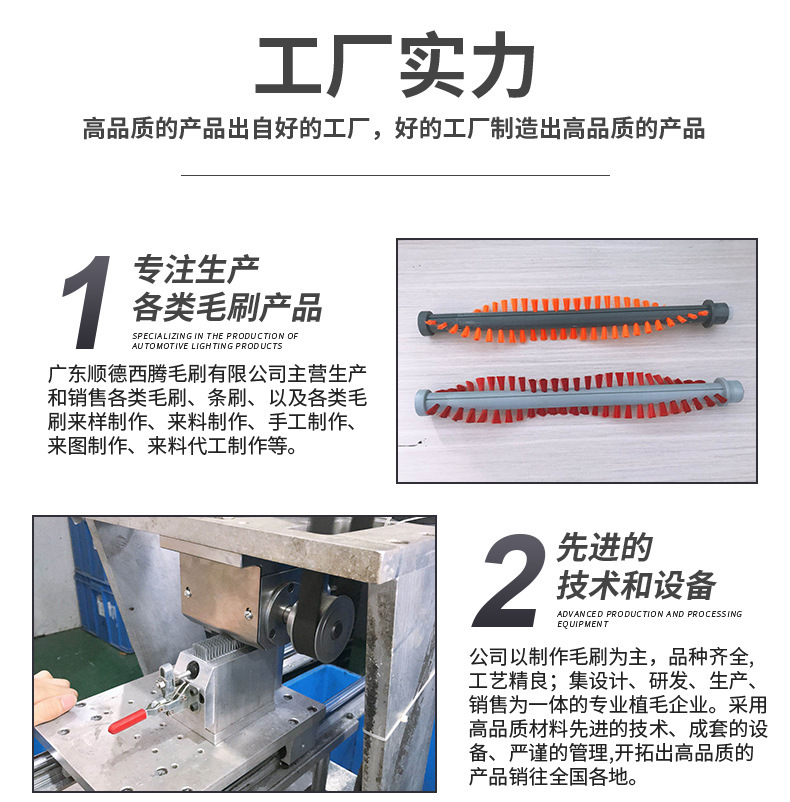 工厂实力

高品质的产品出自好的工厂，好的工厂制造出高品质的产品

1

专注生产
各类毛刷产品

SPECIALIZING IN THE PRODUCTION OF AUTOMOTIVE LIGHTING PRODUCTS

广东顺德西腾毛刷有限公司主营生产和销售各类毛刷、条刷、以及各类毛刷来样制作、来料制作、手工制作、来图制作、来料代工制作等。

2

先进的
技术和设备

ADVANCED PRODUCTION AND PROCESSING EQUIPMENT

公司以制作毛刷为主，品种齐全，工艺精良；集设计、研发、生产、销售为一体的专业植毛企业。采用高品质材料先进的技术、成套的设备、严谨的管理,开拓出高品质的产品销往全国各地。