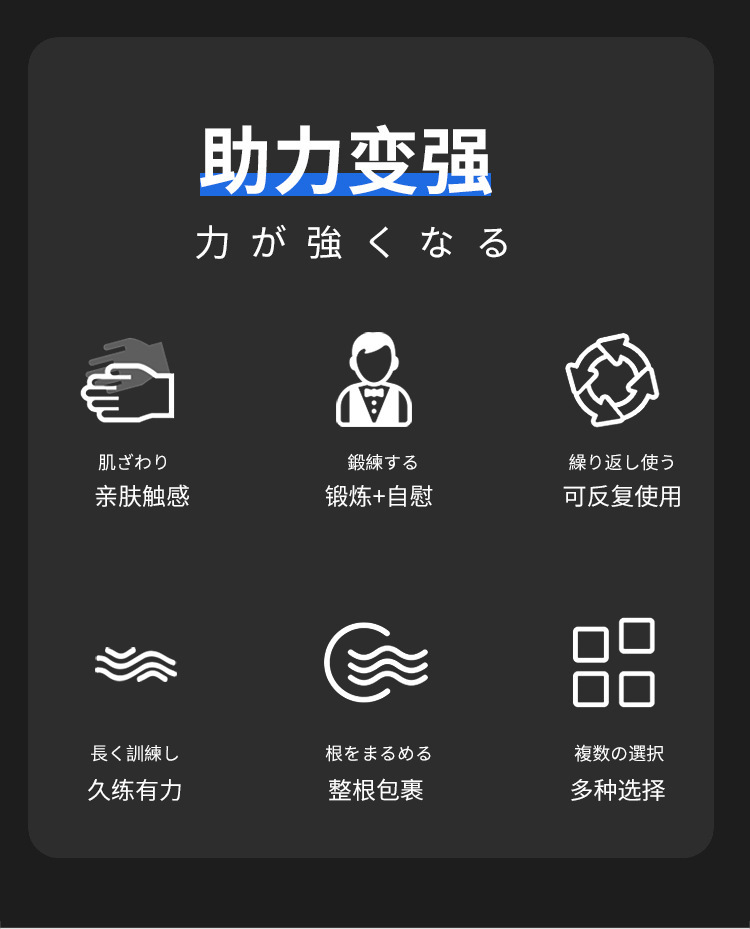 助力变强

力が強くなる

肌ざわり
亲肤触感

鍛練する
锻炼+自慰

繰り返し使う
可反复使用

長く訓練し
久练有力

根をまるめる
整根包裹

複数の選択
多种选择