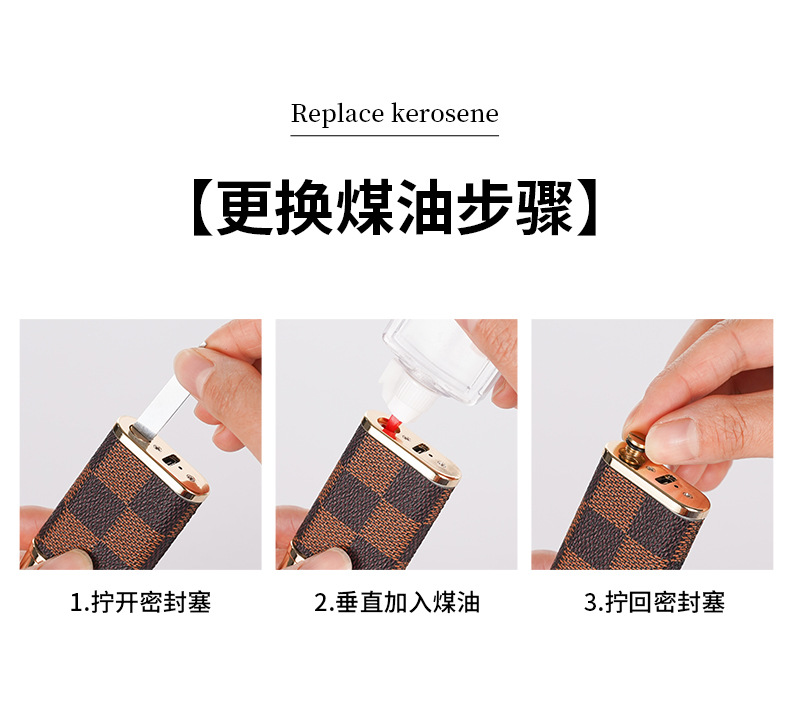 Replace kerosene

【更换煤油步骤】

1.拧开密封塞

2.垂直加入煤油

3.拧回密封塞