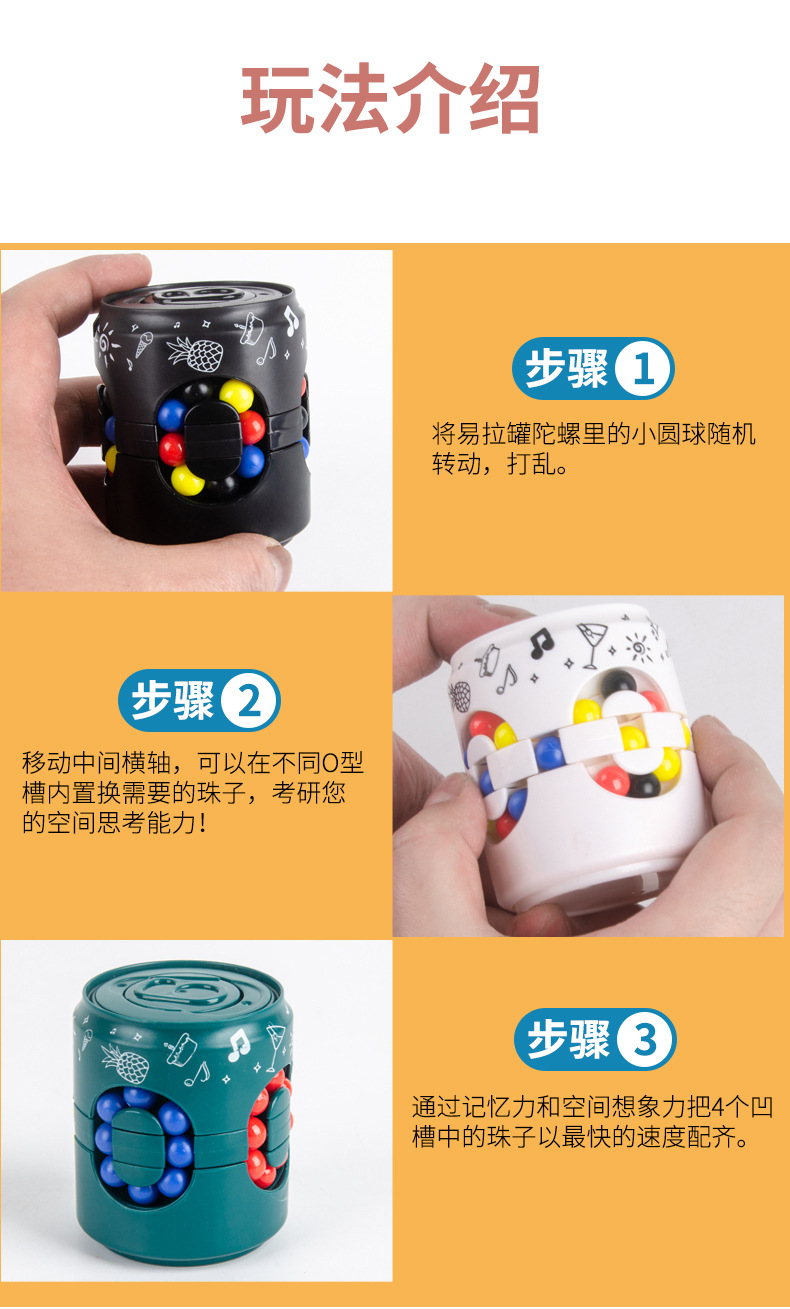 玩法介绍

步骤 1

将易拉罐陀螺里的小圆球随机转动，打乱。

步骤 2

移动中间横轴，可以在不同O型槽内置换需要的珠子，考研您的空间思考能力！

步骤 3

通过记忆力和空间想象力把4个凹槽中的珠子以最快的速度配齐。