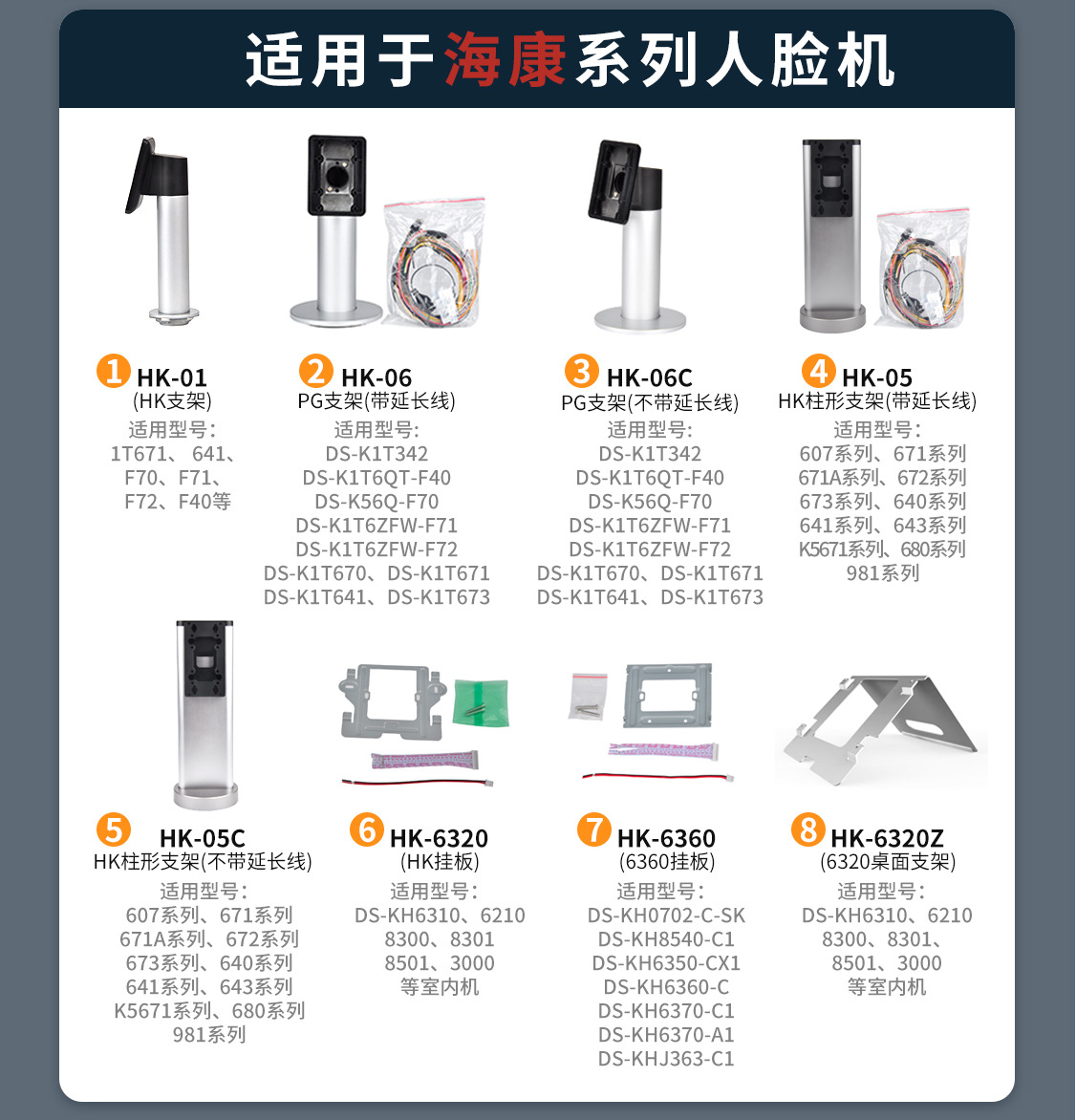 适用于海康系列人脸机

1 HK-01
(HK支架)
适用型号:
1T671、641、
F70、F71、
F72、F40等

2 HK-06
PG支架(带延长线)
适用型号:
DS-K1T342
DS-K1T6QT-F40
DS-K56Q-F70
DS-K1T6ZFW-F71
DS-K1T6ZFW-F72
DS-K1T670、DS-K1T671
DS-K1T641、DS-K1T673

3 HK-06C
PG支架(不带延长线)
适用型号:
DS-K1T342
DS-K1T6QT-F40
DS-K56Q-F70
DS-K1T6ZFW-F71
DS-K1T6ZFW-F72
DS-K1T670、DS-K1T671
DS-K1T641、DS-K1T673

4 HK-05
HK柱形支架(带延长线)
适用型号:
607系列、671系列
671A系列、672系列
673系列、640系列
641系列、643系列
K5671系列、680系列
981系列

5 HK-05C
HK柱形支架(不带延长线)
适用型号:
607系列、671系列
671A系列、672系列
673系列、640系列
641系列、643系列
K5671系列、680系列
981系列

6 HK-6320
(HK挂板)
适用型号:
DS-KH6310、6210
8300、8301
8501、3000
等室内机

7 HK-6360
(6360挂板)
适用型号:
DS-KH0702-C-SK
DS-KH8540-C1
DS-KH6350-CX1
DS-KH6360-C
DS-KH6370-C1
DS-KH6370-A1
DS-KHJ363-C1

8 HK-6320Z
(6320桌面支架)
适用型号:
DS-KH6310、6210
8300、8301、
8501、3000
等室内机