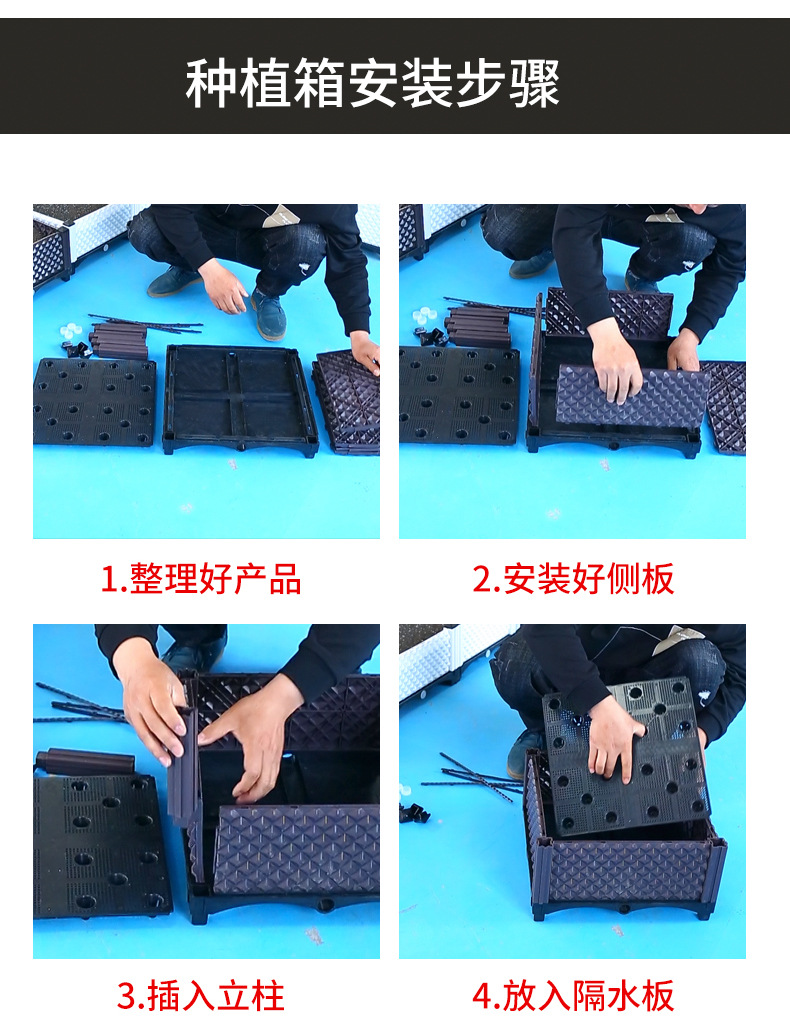 种植箱安装步骤

1.整理好产品

2.安装好侧板

3.插入立柱

4.放入隔水板