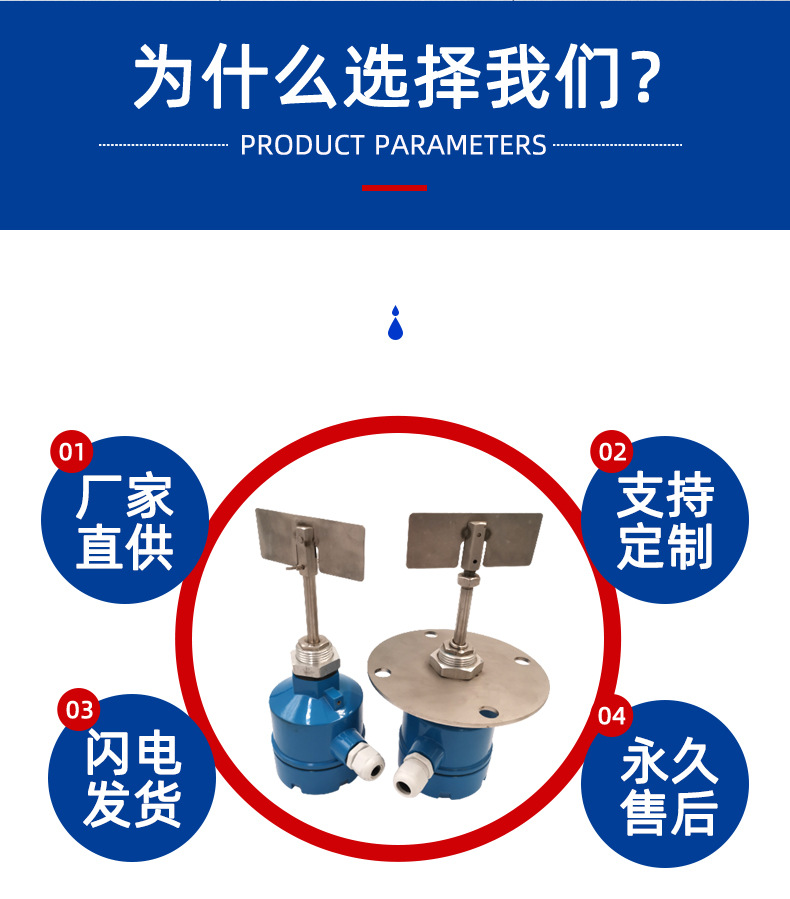 为什么选择我们?

PRODUCT PARAMETERS

01
厂家
直供

02
支持
定制

03
闪电
发货

04
永久
售后