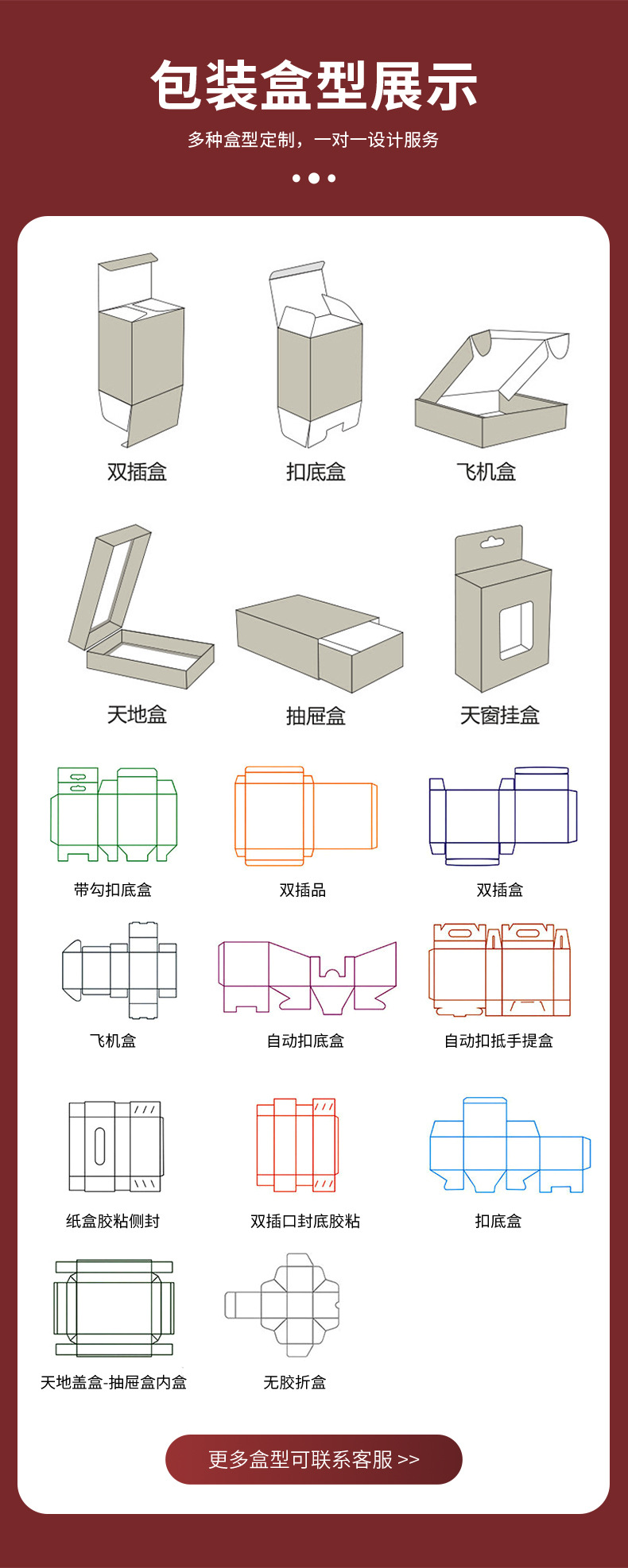 包装盒型展示

多种盒型定制，一对一设计服务

双插盒

扣底盒

飞机盒

天地盒

抽屉盒

天窗挂盒

带勾扣底盒

双插品

双插盒

飞机盒

自动扣底盒

自动扣抵手提盒

纸盒胶粘侧封

双插口封底胶粘

扣底盒

天地盖盒-抽屉盒内盒

无胶折盒

更多盒型可联系客服 >>