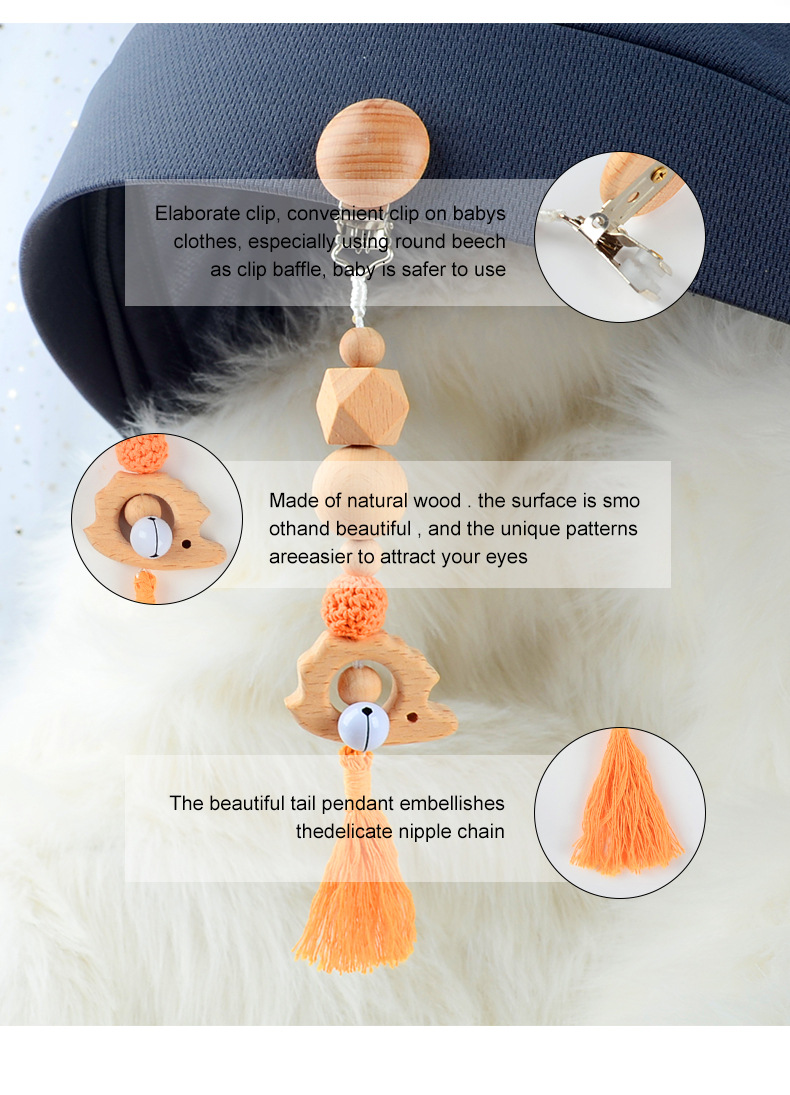 Elaborate clip, convenient clip on babys clothes, especially using round beech as clip baffle, baby is safer to use

Made of natural wood . the surface is smo othand beautiful , and the unique patterns areeasier to attract your eyes

The beautiful tail pendant embellishes thedelicate nipple chain