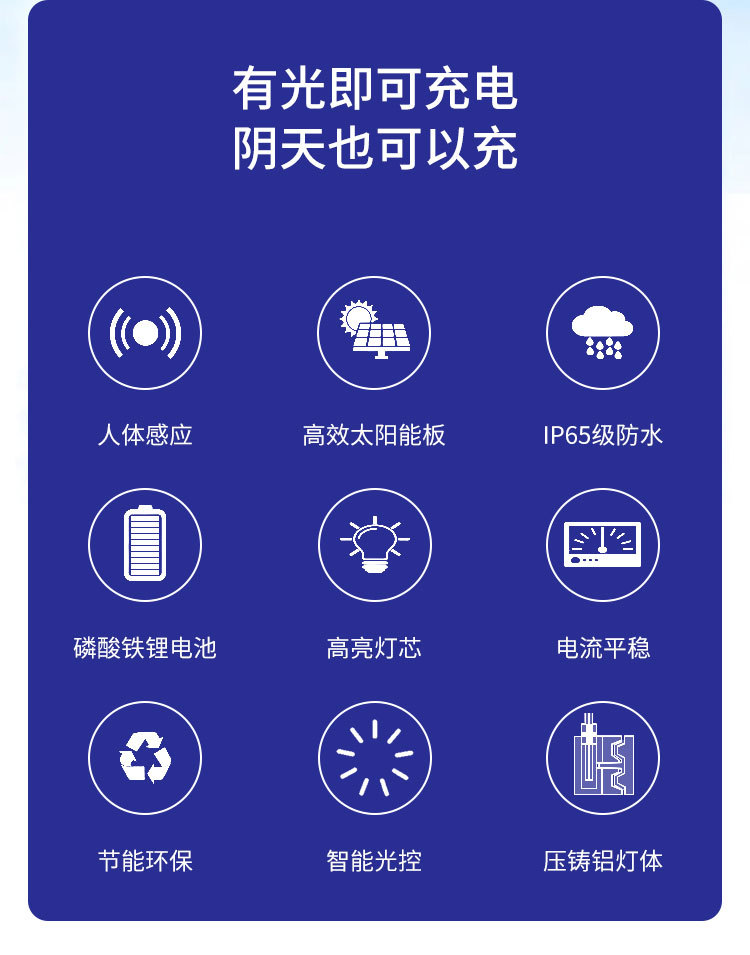 有光即可充电
阴天也可以充

人体感应

高效太阳能板

IP65级防水

磷酸铁锂电池

高亮灯芯

电流平稳

节能环保

智能光控

压铸铝灯体