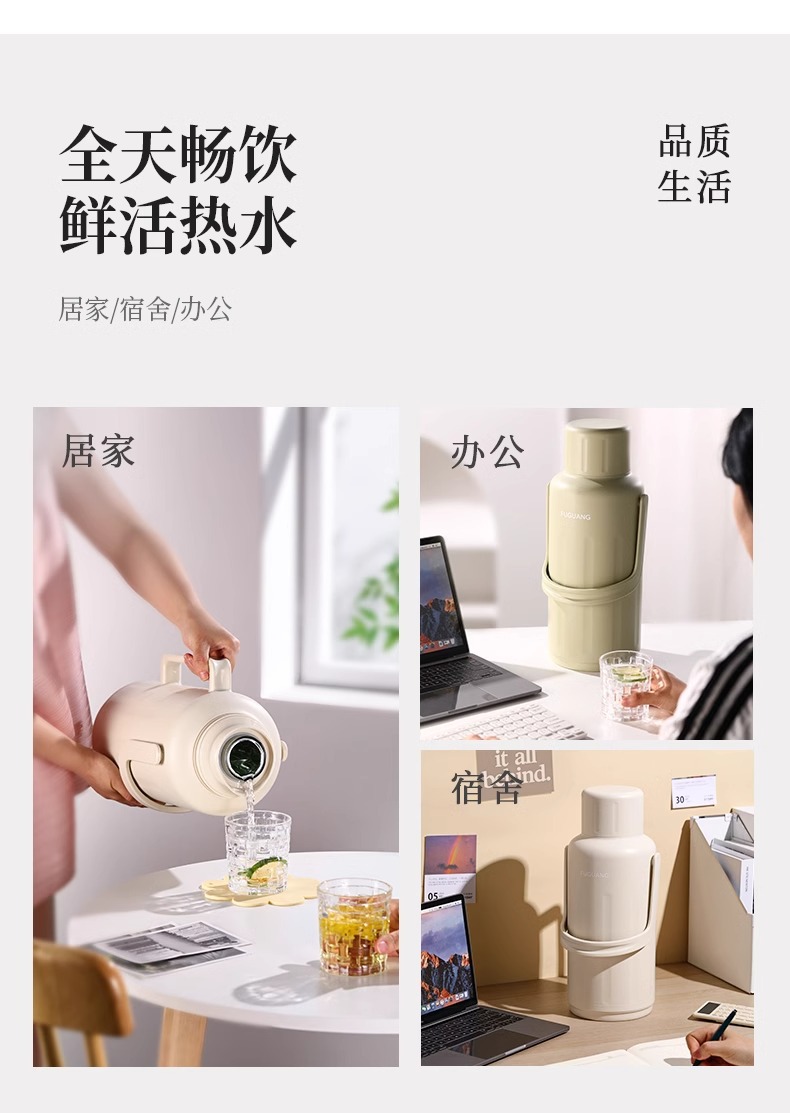 全天畅饮
鲜活热水

品质
生活

居家/宿舍/办公

居家

办公

FUGUANG

宿舍

it all
behind.

30

05

FUGUANG