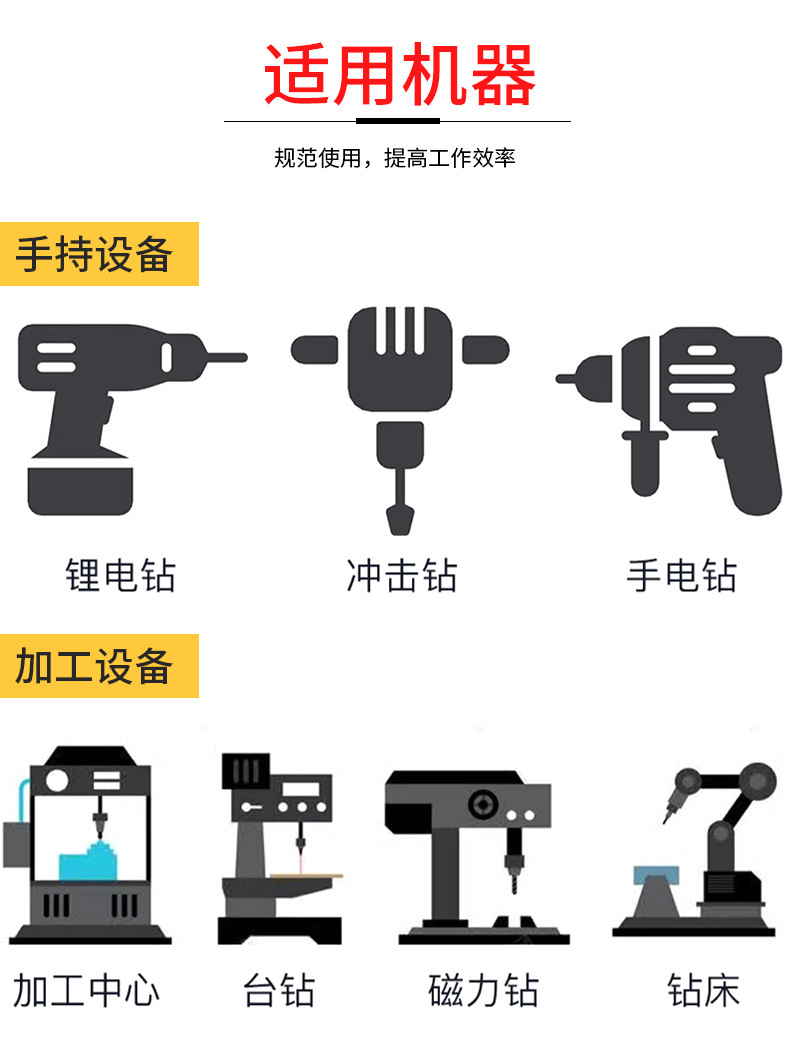 适用机器

规范使用，提高工作效率

手持设备

锂电钻

冲击钻

手电钻

加工设备

加工中心

台钻

磁力钻

钻床