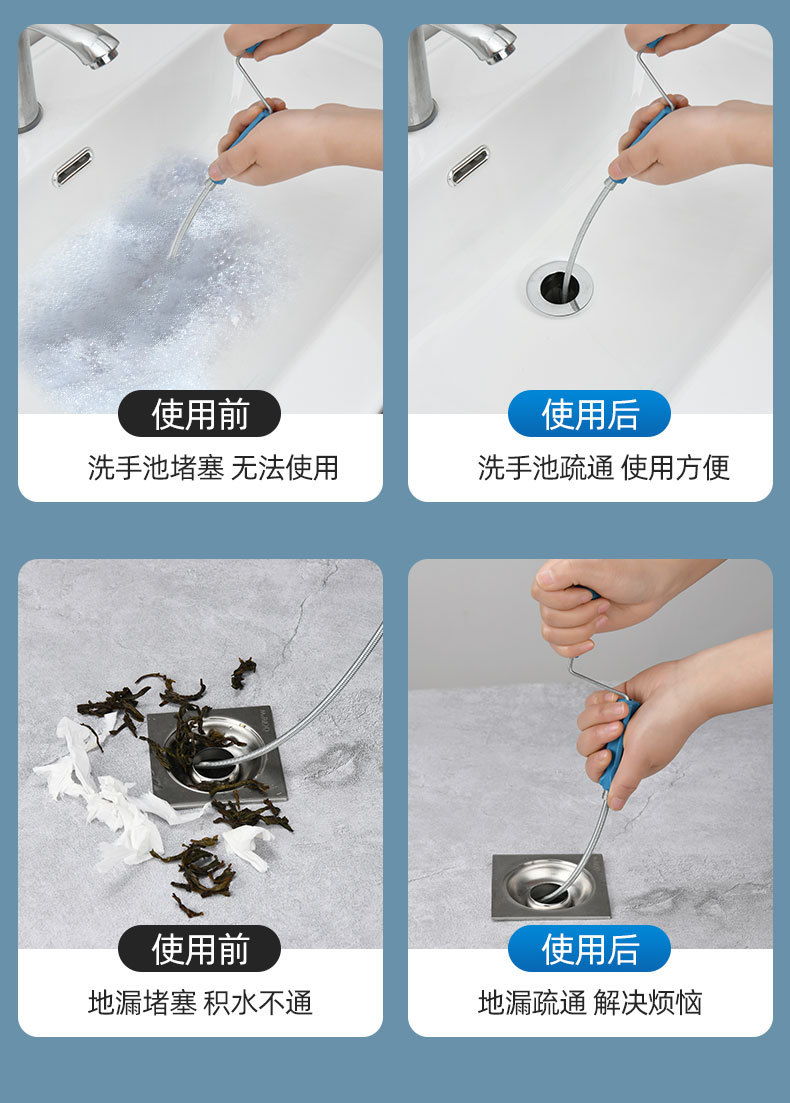 使用前
洗手池堵塞 无法使用

使用后
洗手池疏通 使用方便

使用前
地漏堵塞 积水不通

使用后
地漏疏通 解决烦恼