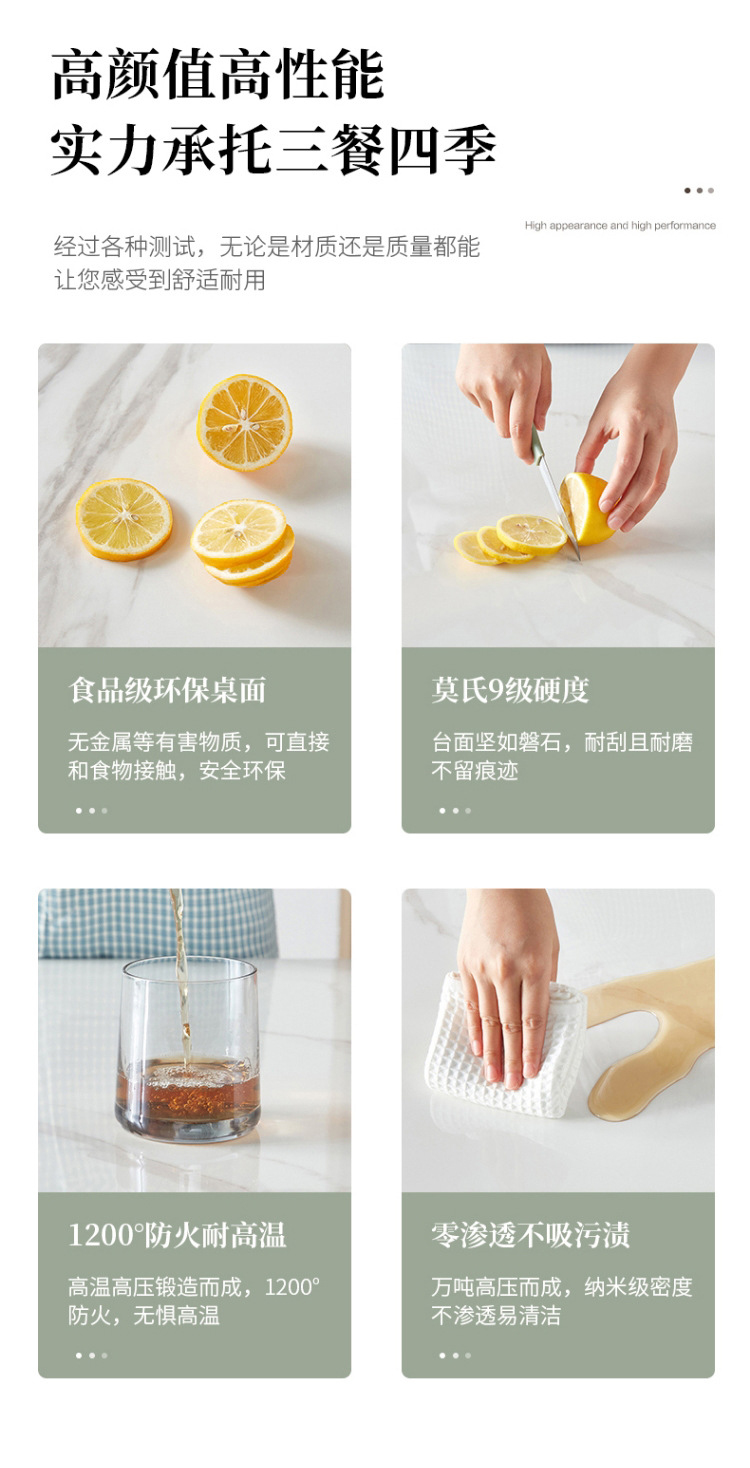 高颜值高性能
实力承托三餐四季

High appearance and high performance

经过各种测试，无论是材质还是质量都能让您感受到舒适耐用

食品级环保桌面

无金属等有害物质，可直接和食物接触，安全环保

莫氏9级硬度

台面坚如磐石，耐刮且耐磨不留痕迹

1200°防火耐高温

高温高压锻造而成，1200°防火，无惧高温

零渗透不吸污渍

万吨高压而成，纳米级密度不渗透易清洁