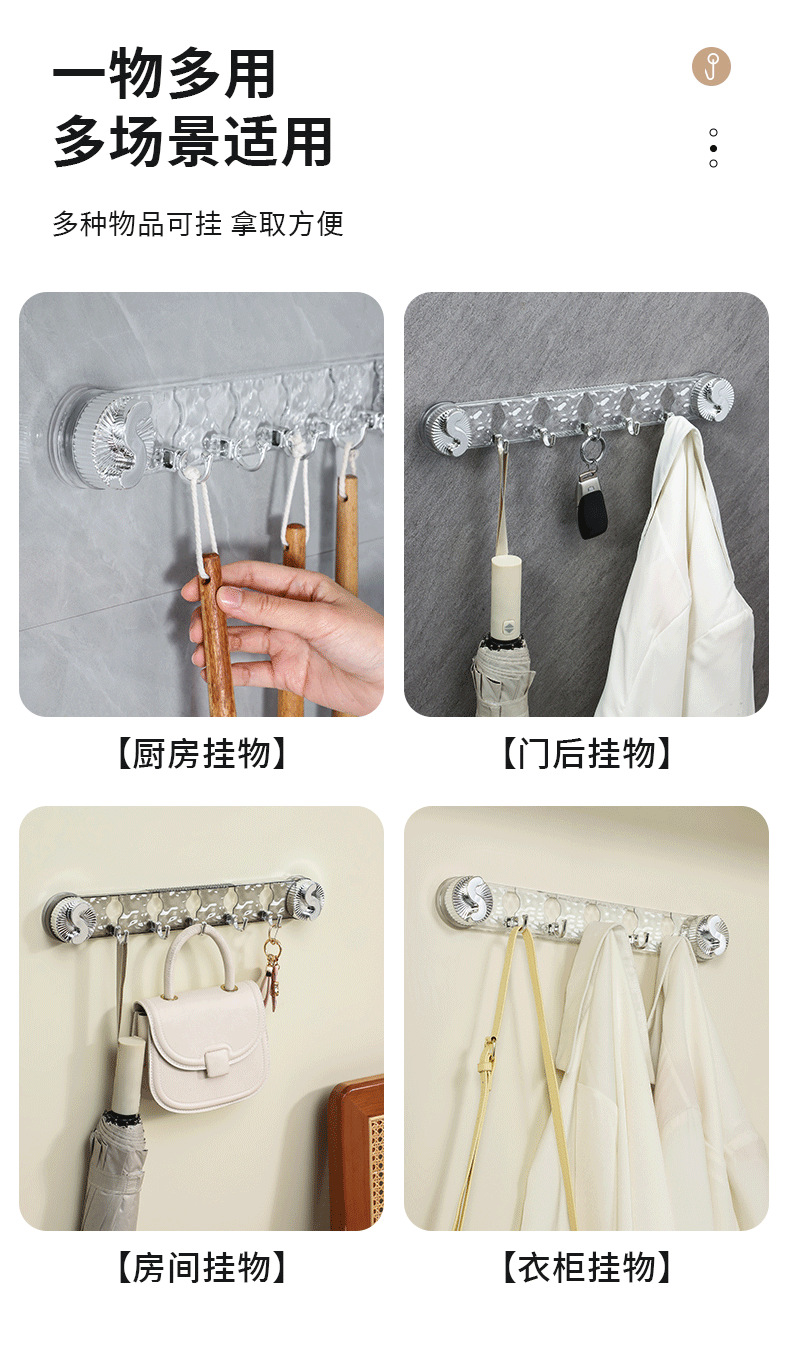 一物多用
多场景适用

多种物品可挂 拿取方便

【厨房挂物】

【门后挂物】

【房间挂物】

【衣柜挂物】