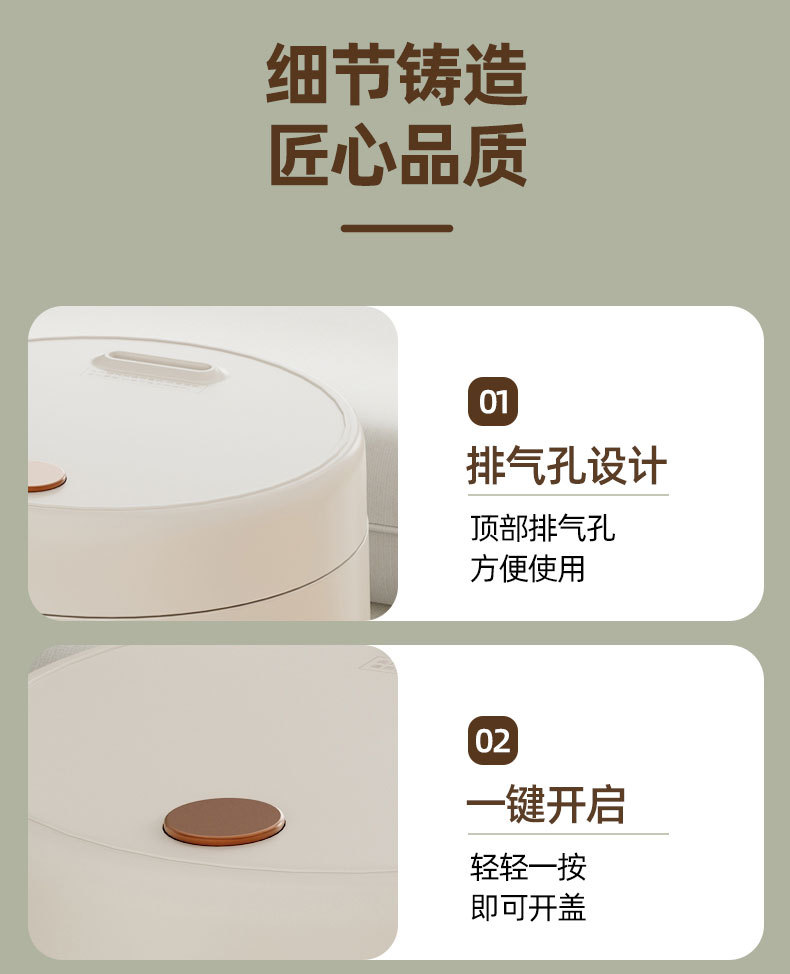 细节铸造
匠心品质

01
排气孔设计
顶部排气孔
方便使用

02
一键开启
轻轻一按
即可开盖