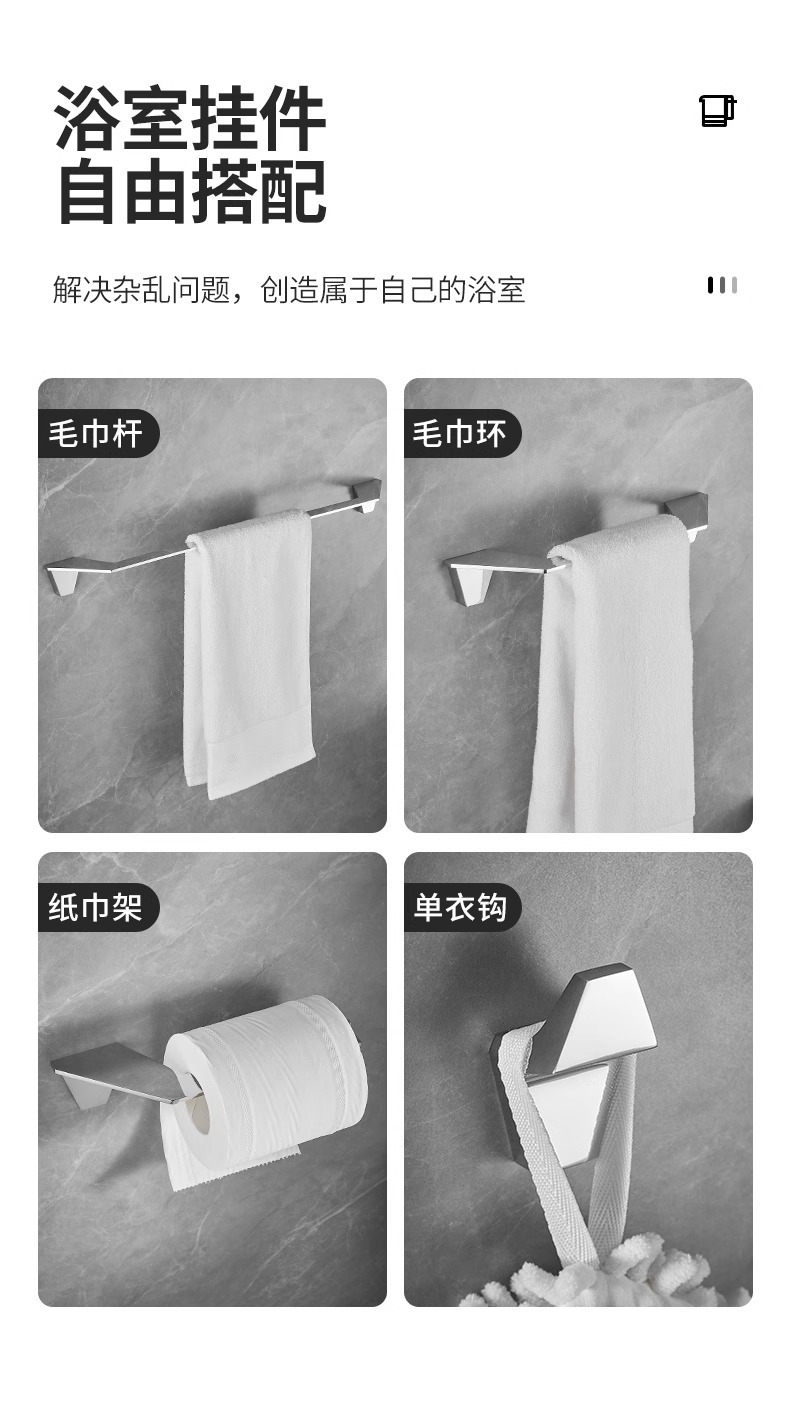 浴室挂件
自由搭配

解决杂乱问题，创造属于自己的浴室

毛巾杆

毛巾环

纸巾架

单衣钩