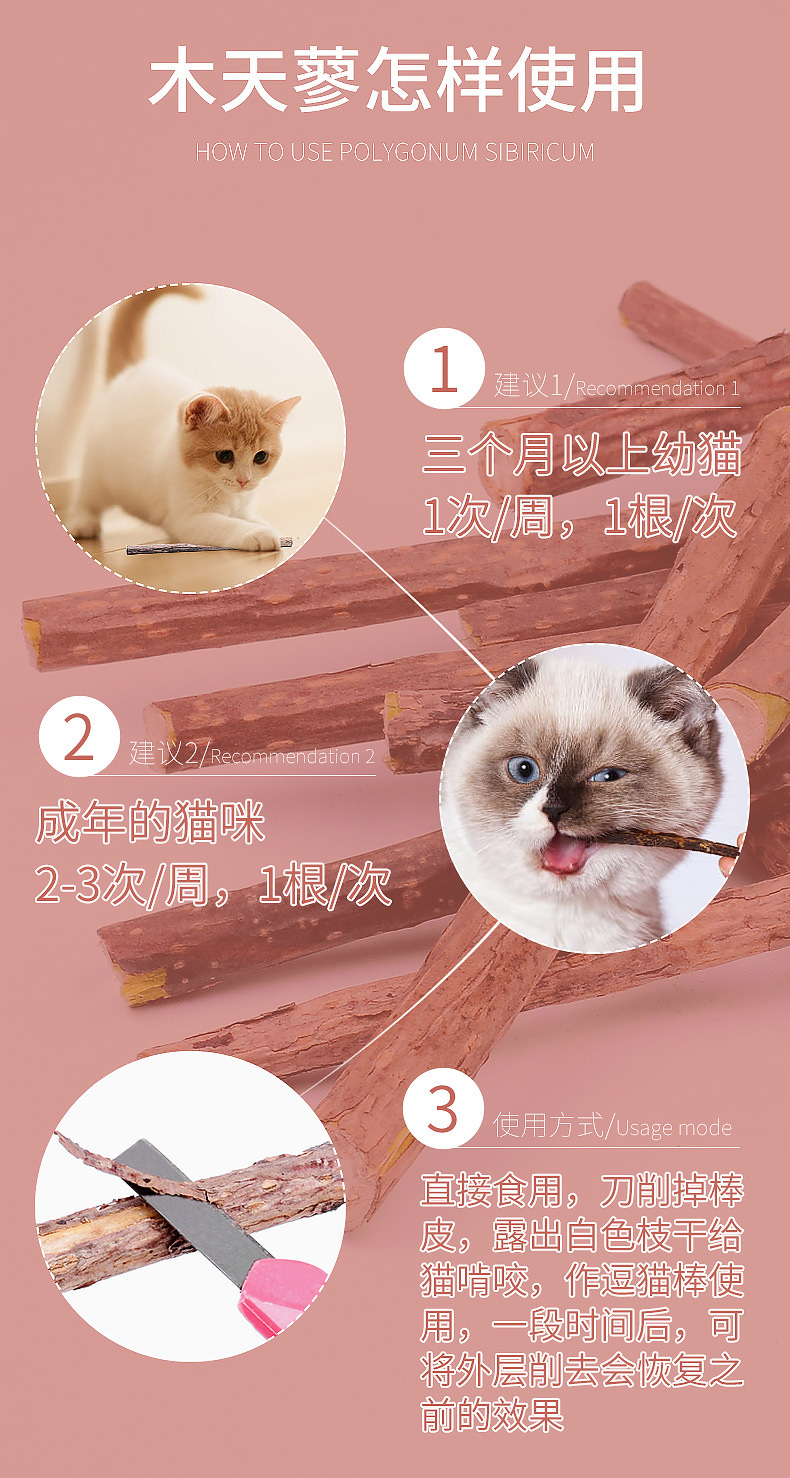 木天蓼怎样使用

HOW TO USE POLYGONUM SIBIRICUM

1 建议1/Recommendation 1

三个月以上幼猫
1次/周，1根/次

2 建议2/Recommendation 2

成年的猫咪
2-3次/周，1根/次

3 使用方式/Usage mode

直接食用，刀削掉棒皮，露出白色枝干给猫啃咬，作逗猫棒使用，一段时间后，可将外层削去会恢复之前的效果