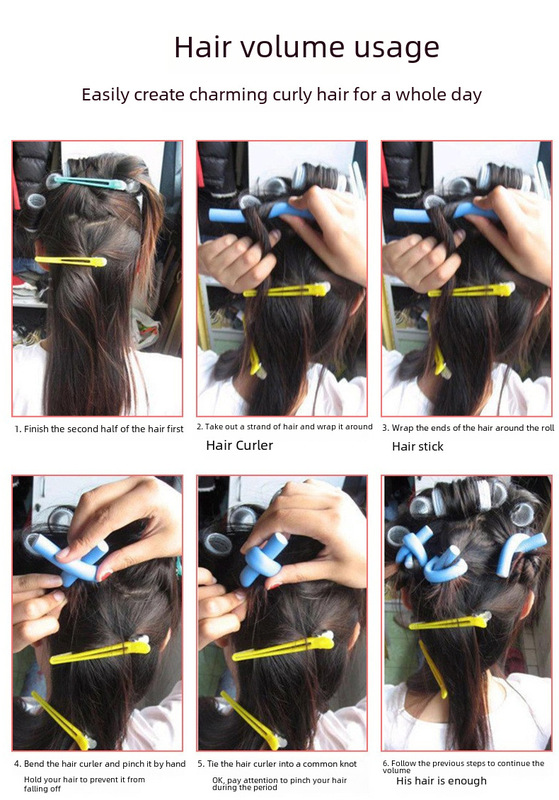 Hair volume usage

Easily create charming curly hair for a whole day

1. Finish the second half of the hair first

2. Take out a strand of hair and wrap it around
Hair Curler

3. Wrap the ends of the hair around the roll
Hair stick

4. Bend the hair curler and pinch it by hand
Hold your hair to prevent it from falling off

5. Tie the hair curler into a common knot
OK, pay attention to pinch your hair during the period

6. Follow the previous steps to continue the volume
His hair is enough