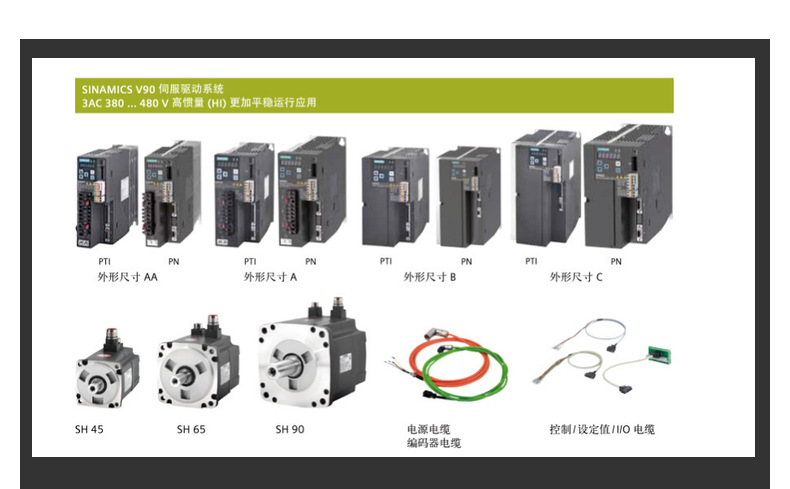 SINAMICS V90 伺服驱动系统
3AC 380 ... 480 V 高惯量 (HI) 更加平稳运行应用

PTI PN
外形尺寸 AA

PTI PN
外形尺寸 A

PTI PN
外形尺寸 B

PTI PN
外形尺寸 C

SH 45

SH 65

SH 90

电源电缆
编码器电缆

控制/设定值/I/O 电缆