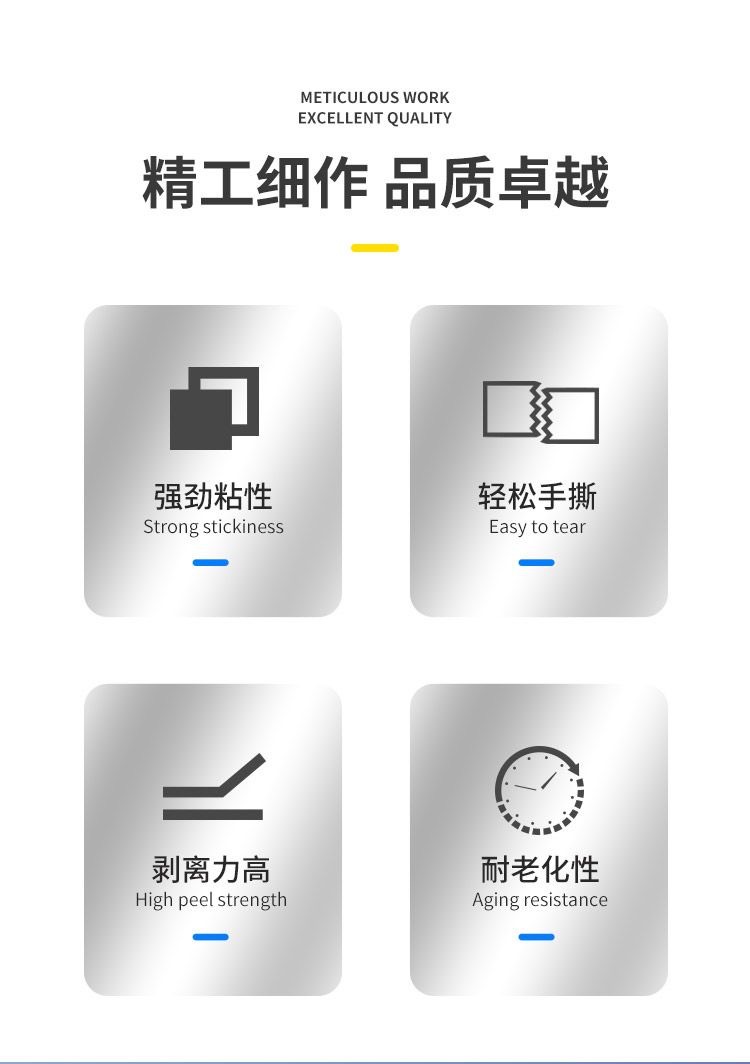 METICULOUS WORK
EXCELLENT QUALITY

精工细作 品质卓越

强劲粘性
Strong stickiness

轻松手撕
Easy to tear

剥离力高
High peel strength

耐老化性
Aging resistance