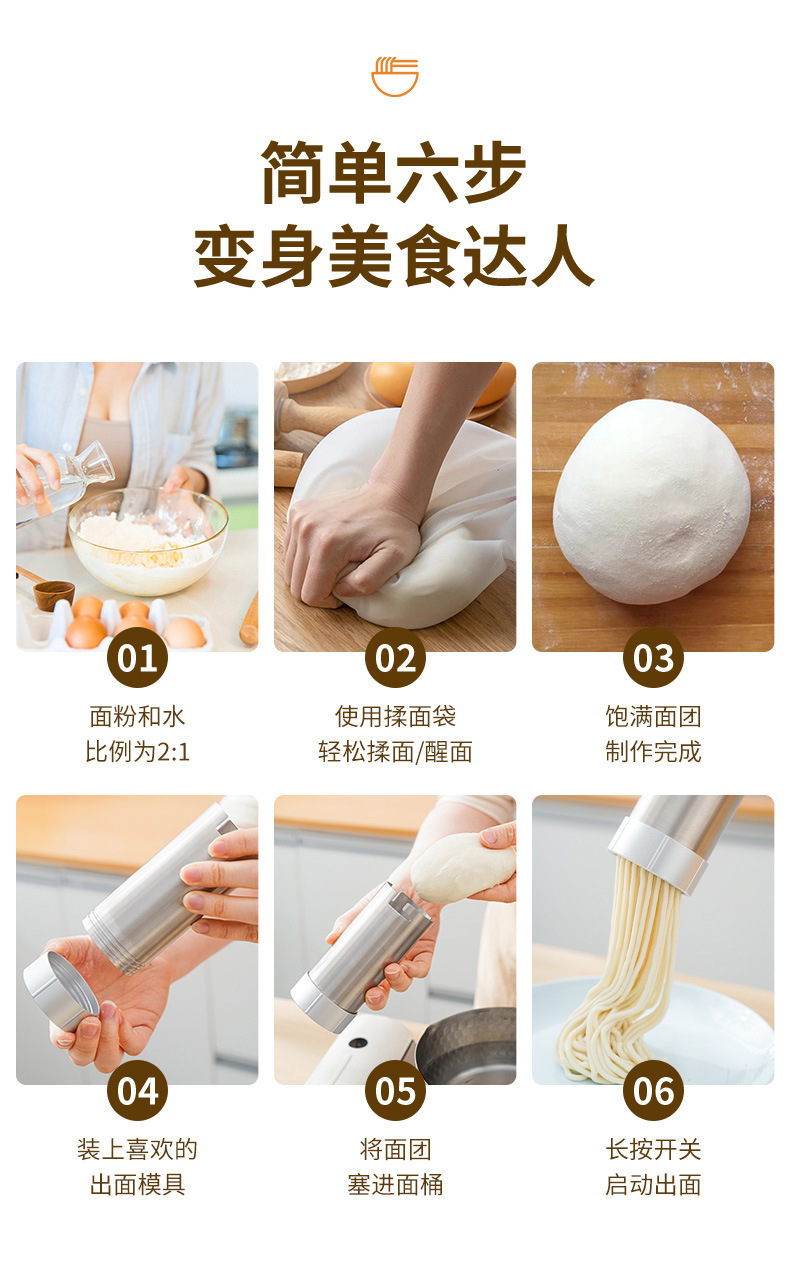 简单六步
变身美食达人

01
面粉和水
比例为2:1

02
使用揉面袋
轻松揉面/醒面

03
饱满面团
制作完成

04
装上喜欢的
出面模具

05
将面团
塞进面桶

06
长按开关
启动出面