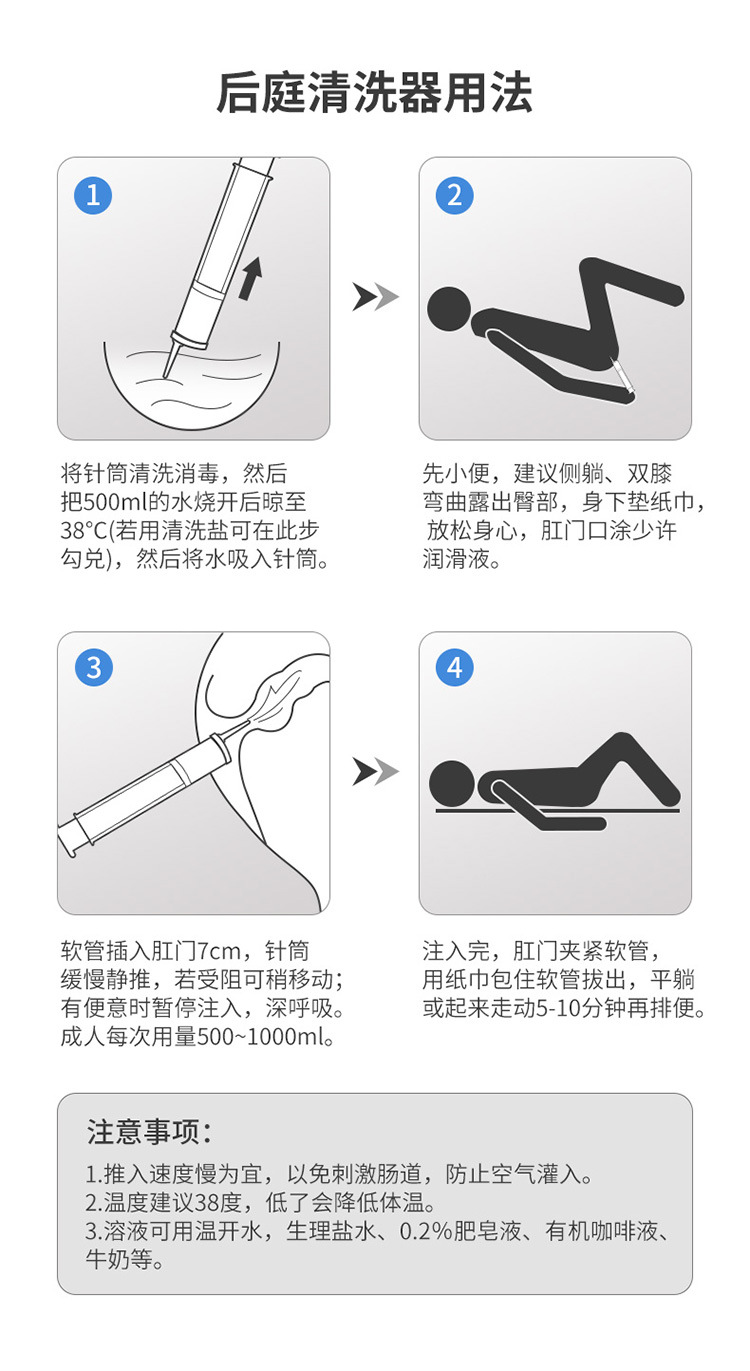 后庭清洗器用法

1

将针筒清洗消毒，然后把500ml的水烧开后晾至38°C(若用清洗盐可在此步勾兑)，然后将水吸入针筒。

2

先小便，建议侧躺、双膝弯曲露出臀部，身下垫纸巾，放松身心，肛门口涂少许润滑液。

3

软管插入肛门7cm，针筒缓慢静推，若受阻可稍移动；有便意时暂停注入，深呼吸。成人每次用量500~1000ml。

4

注入完，肛门夹紧软管，用纸巾包住软管拔出，平躺或起来走动5-10分钟再排便。

注意事项：

1.推入速度慢为宜，以免刺激肠道，防止空气灌入。
2.温度建议38度，低了会降低体温。
3.溶液可用温开水，生理盐水、0.2%肥皂液、有机咖啡液、牛奶等。