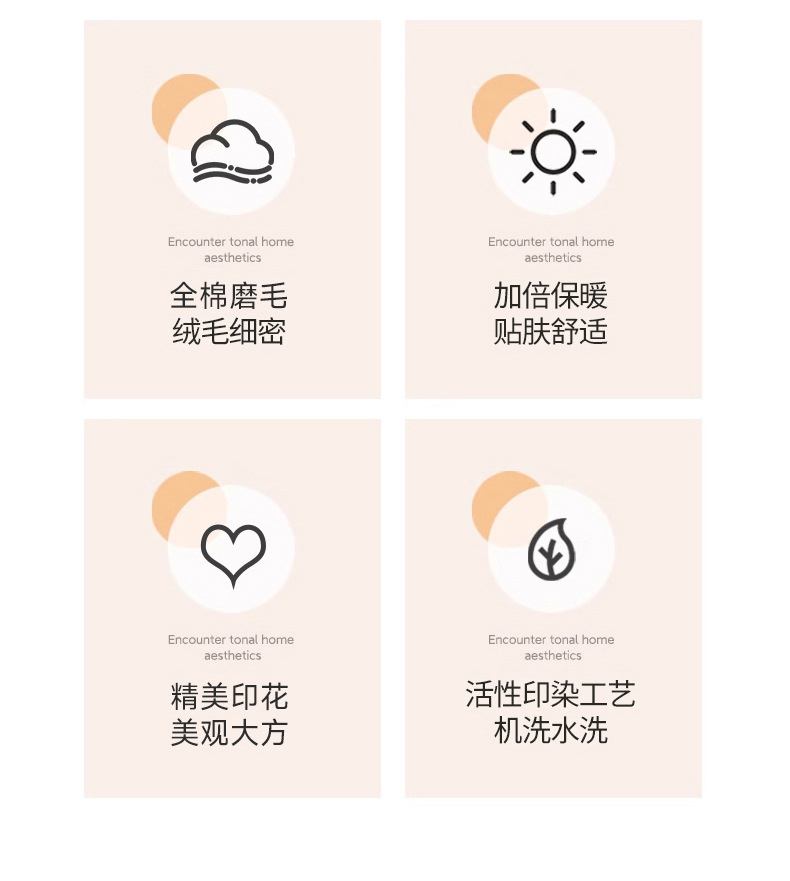 Encounter tonal home aesthetics

全棉磨毛
绒毛细密

Encounter tonal home aesthetics

加倍保暖
贴肤舒适

Encounter tonal home aesthetics

精美印花
美观大方

Encounter tonal home aesthetics

活性印染工艺
机洗水洗